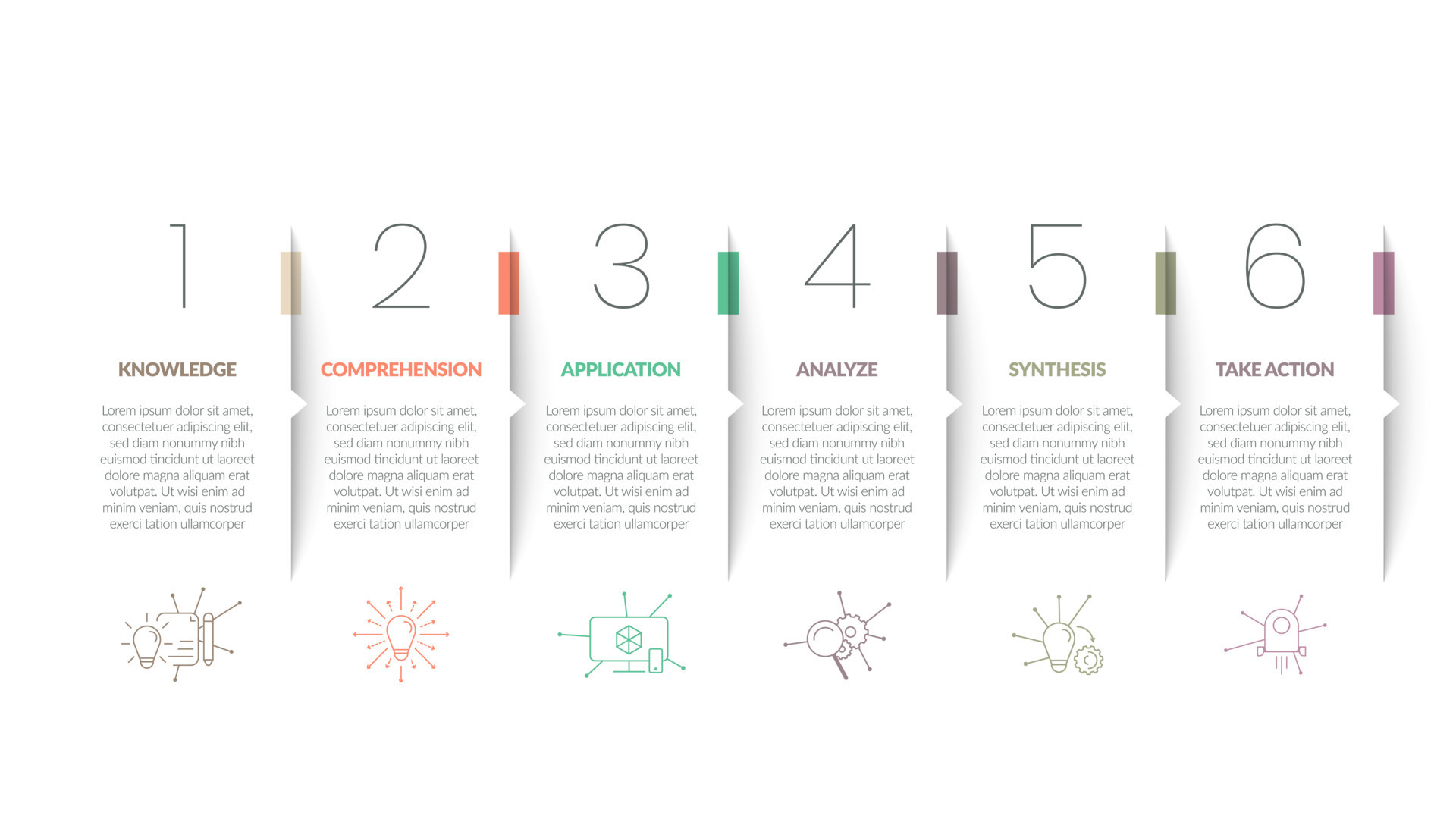 1

KNOWLEDGE

Lorem ipsum dolor sit amet, consectetuer adipiscing elit, sed diam nonummy nibh euismod tincidunt ut laoreet dolore magna aliquam erat volutpat. Ut wisi enim ad minim veniam, quis nostrud exerci tation ullamcorper

2

COMPREHENSION

Lorem ipsum dolor sit amet, consectetuer adipiscing elit, sed diam nonummy nibh euismod tincidunt ut laoreet dolore magna aliquam erat volutpat. Ut wisi enim ad minim veniam, quis nostrud exerci tation ullamcorper

3

APPLICATION

Lorem ipsum dolor sit amet, consectetuer adipiscing elit, sed diam nonummy nibh euismod tincidunt ut laoreet dolore magna aliquam erat volutpat. Ut wisi enim ad minim veniam, quis nostrud exerci tation ullamcorper

4

ANALYZE

Lorem ipsum dolor sit amet, consectetuer adipiscing elit, sed diam nonummy nibh euismod tincidunt ut laoreet dolore magna aliquam erat volutpat. Ut wisi enim ad minim veniam, quis nostrud exerci tation ullamcorper

5

SYNTHESIS

Lorem ipsum dolor sit amet, consectetuer adipiscing elit, sed diam nonummy nibh euismod tincidunt ut laoreet dolore magna aliquam erat volutpat. Ut wisi enim ad minim veniam, quis nostrud exerci tation ullamcorper

6

TAKE ACTION

Lorem ipsum dolor sit amet, consectetuer adipiscing elit, sed diam nonummy nibh euismod tincidunt ut laoreet dolore magna aliquam erat volutpat. Ut wisi enim ad minim veniam, quis nostrud exerci tation ullamcorper