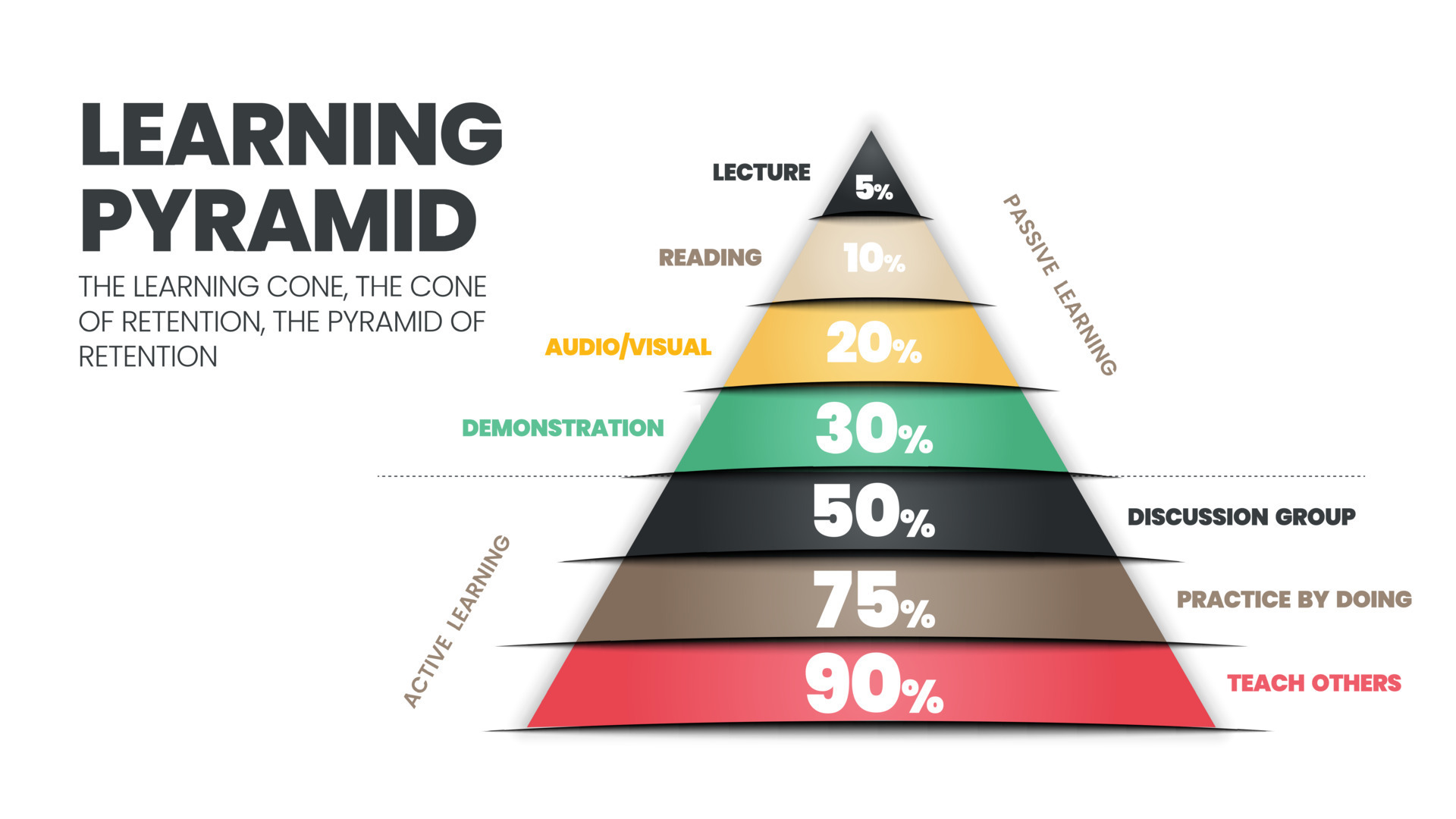 LEARNING PYRAMID

THE LEARNING CONE, THE CONE OF RETENTION, THE PYRAMID OF RETENTION

LECTURE
5%

READING
10%

AUDIO/VISUAL
20%

DEMONSTRATION
30%

PASSIVE LEARNING

50%
DISCUSSION GROUP

75%
PRACTICE BY DOING

90%
TEACH OTHERS

ACTIVE LEARNING