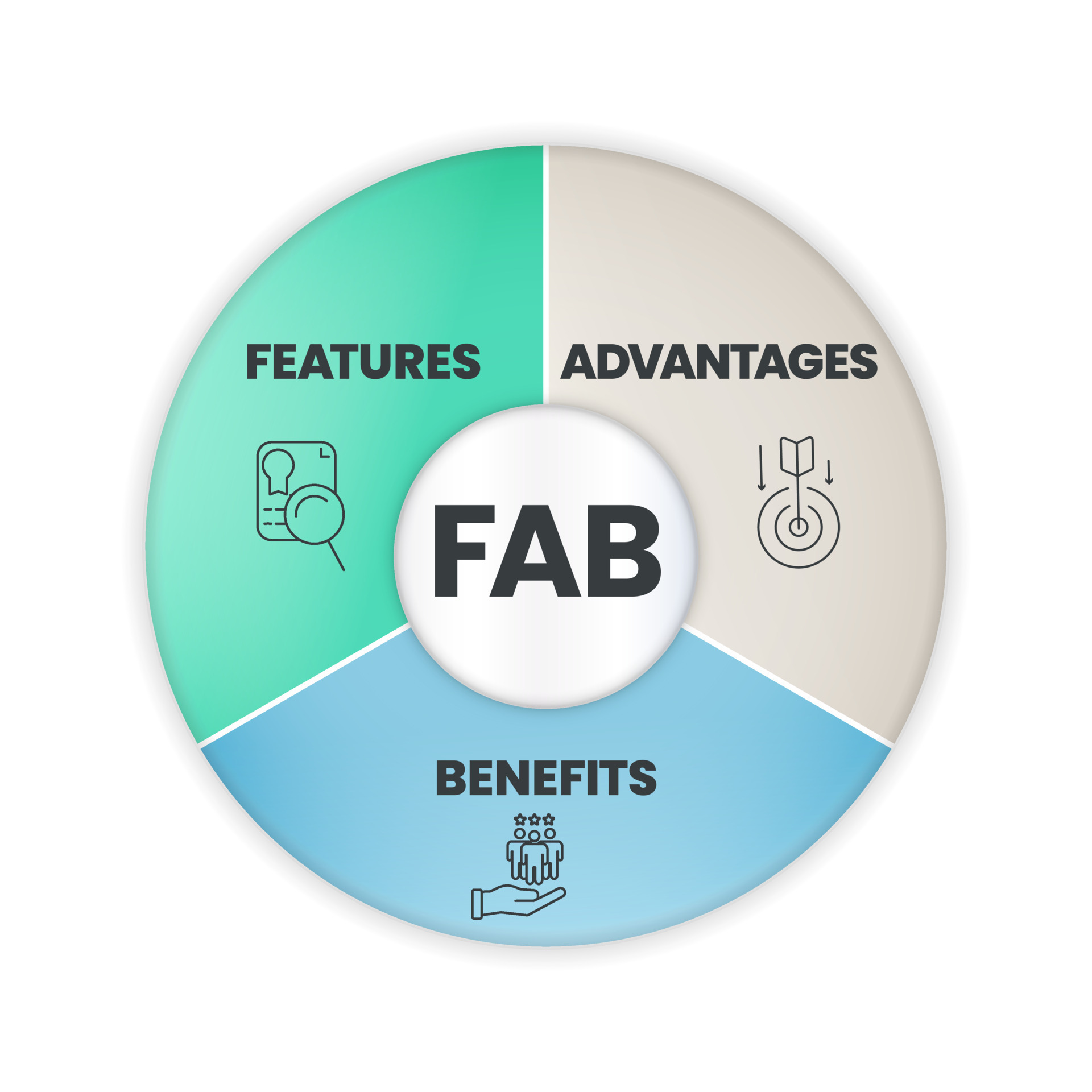 FEATURES

ADVANTAGES

FAB

BENEFITS