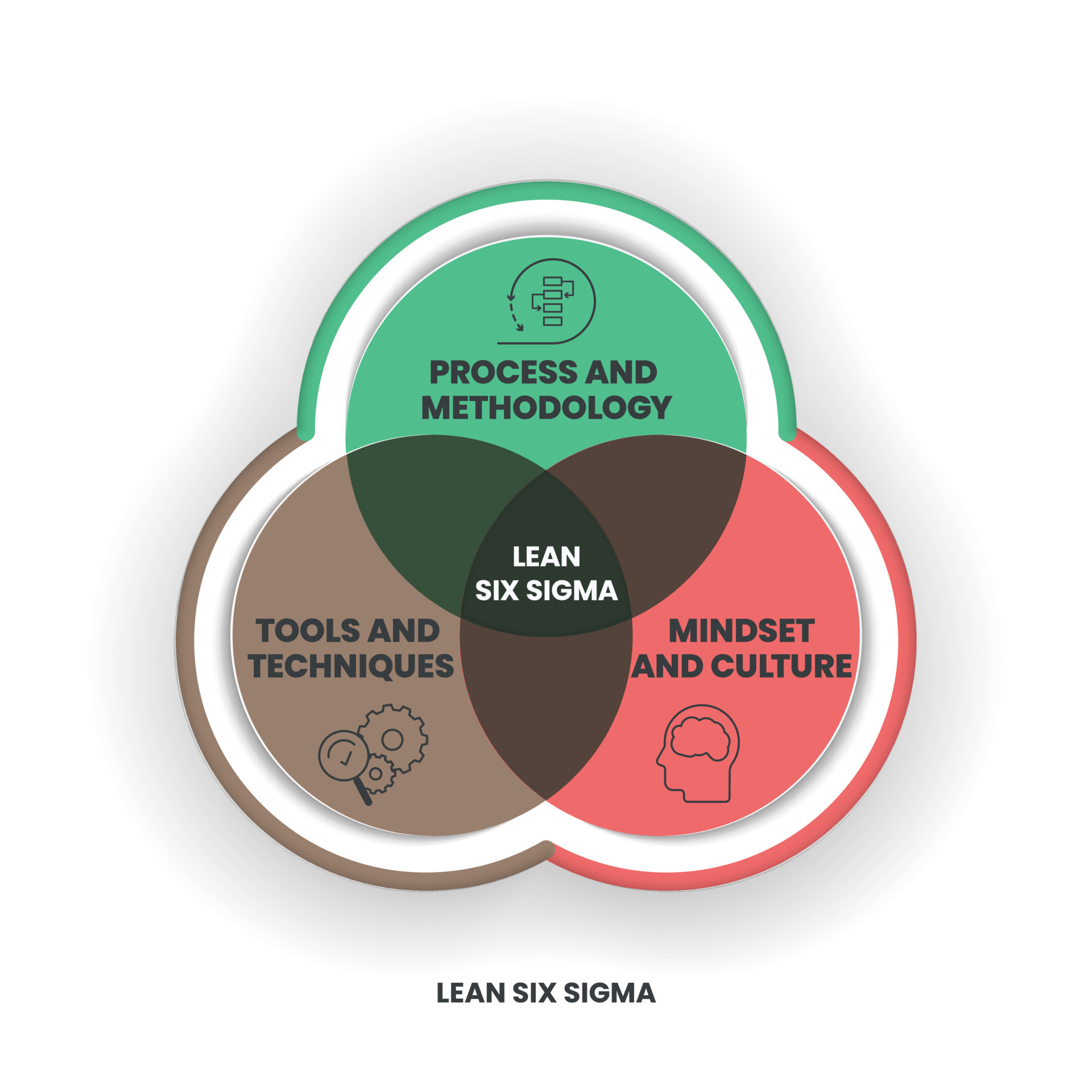 PROCESS AND METHODOLOGY

LEAN SIX SIGMA

TOOLS AND TECHNIQUES

MINDSET AND CULTURE

LEAN SIX SIGMA