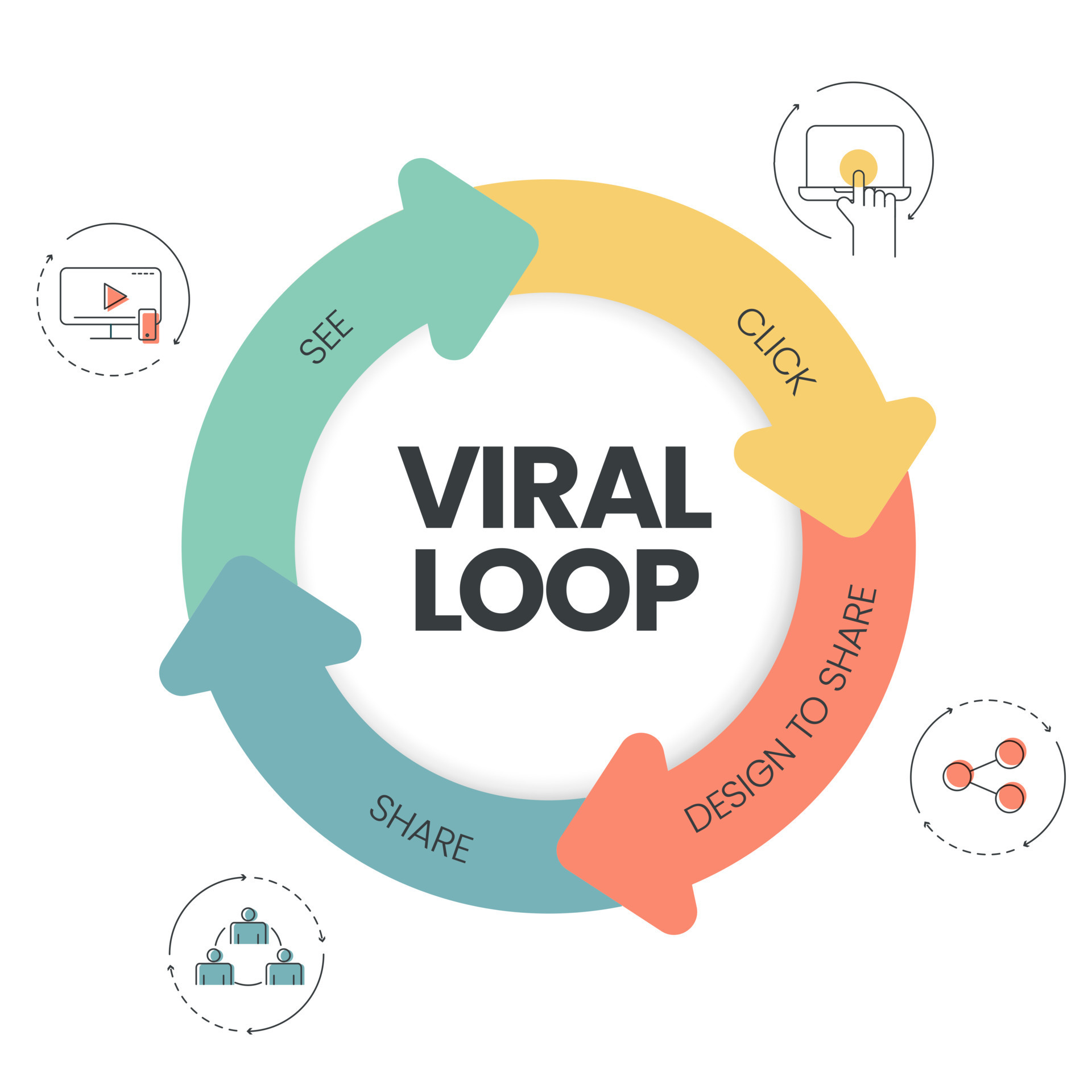 VIRAL LOOP

SEE

CLICK

DESIGN TO SHARE

SHARE