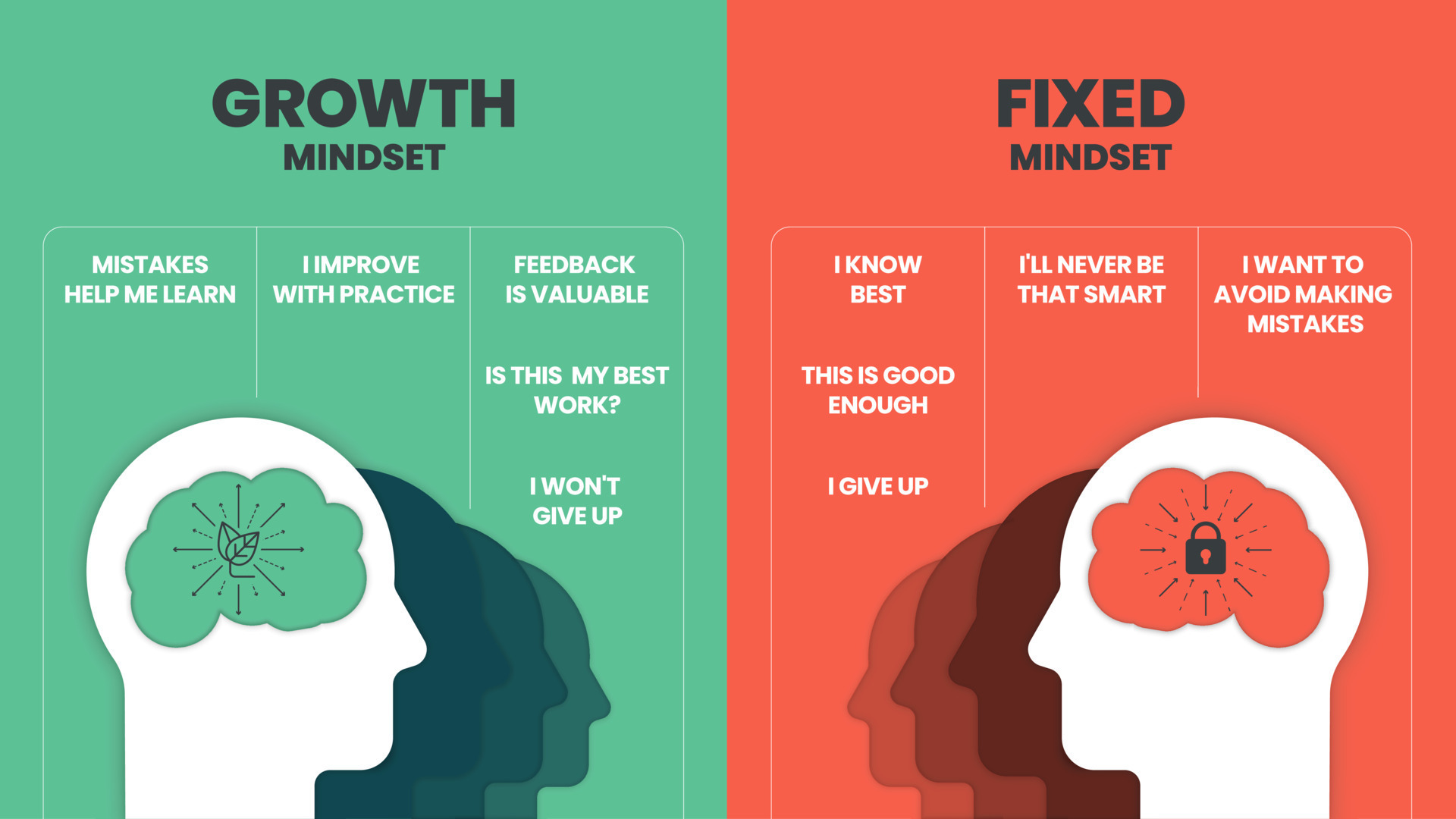 GROWTH
MINDSET

MISTAKES HELP ME LEARN

I IMPROVE WITH PRACTICE

FEEDBACK IS VALUABLE

IS THIS MY BEST WORK?

I WON'T GIVE UP

FIXED
MINDSET

I KNOW BEST

THIS IS GOOD ENOUGH

I GIVE UP

I'LL NEVER BE THAT SMART

I WANT TO AVOID MAKING MISTAKES