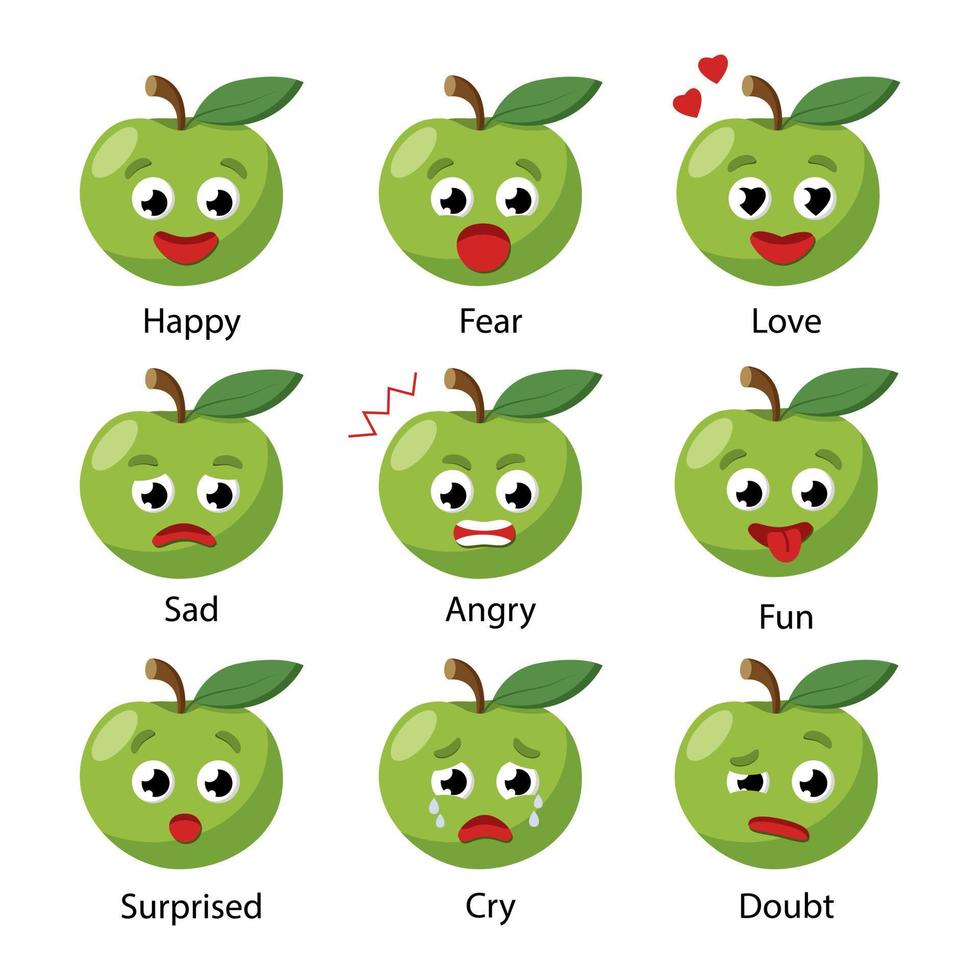 Happy

Fear

Love

Sad

Angry

Fun

Surprised

Cry

Doubt