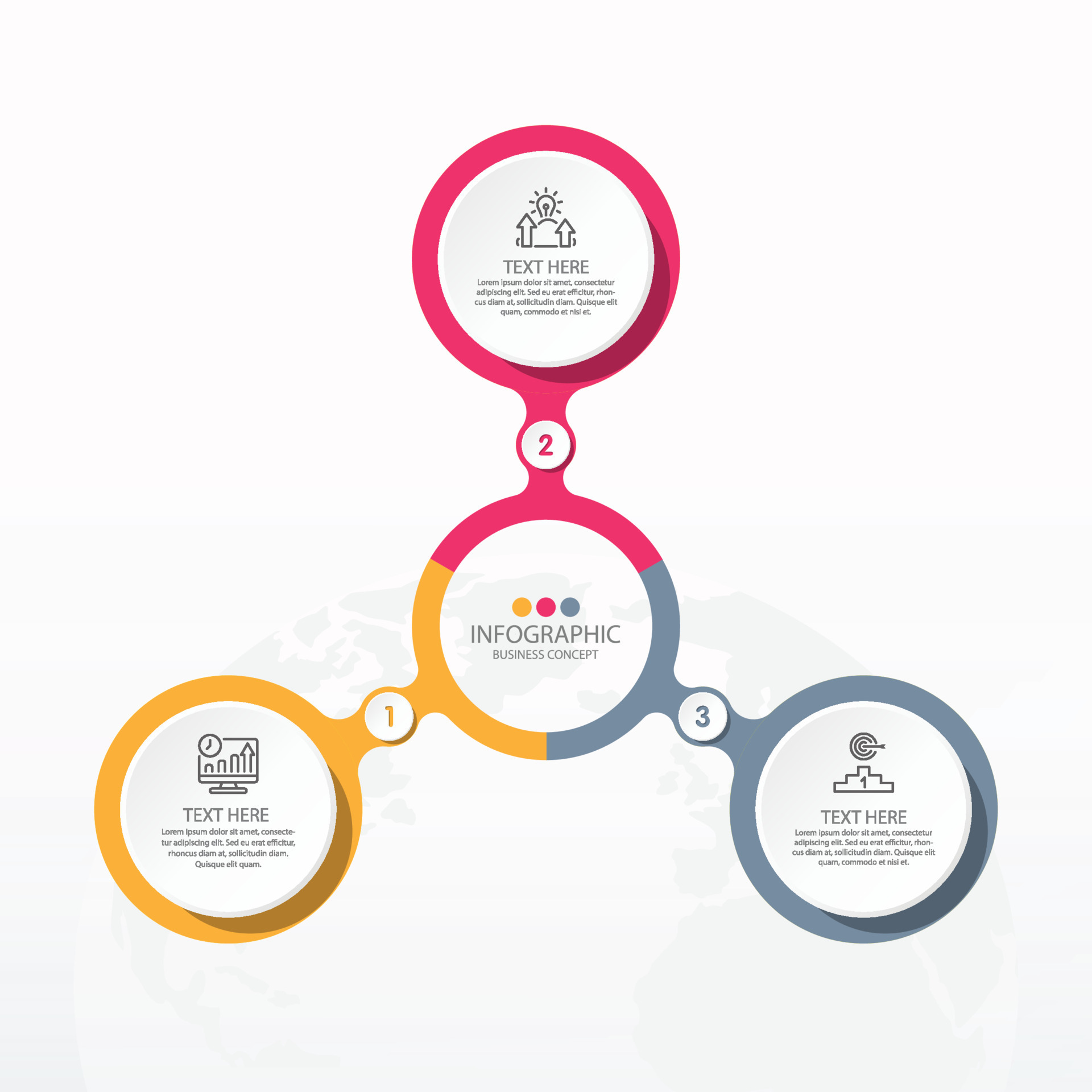 TEXT HERE
Lorem ipsum dolor sit amet, consectetur adipiscing elit. Sed eu erat efficitur, rhoncus diam at, sollicitudin diam. Quisque elit quam, commodo et nisi et.

2

INFOGRAPHIC
BUSINESS CONCEPT

1

TEXT HERE
Lorem ipsum dolor sit amet, consectetur adipiscing elit. Sed eu erat efficitur, rhoncus diam at, sollicitudin diam. Quisque elit quam.

3

1

TEXT HERE
Lorem ipsum dolor sit amet, consectetur adipiscing elit. Sed eu erat efficitur, rhoncus diam at, sollicitudin diam. Quisque elit quam, commodo et nisi et.