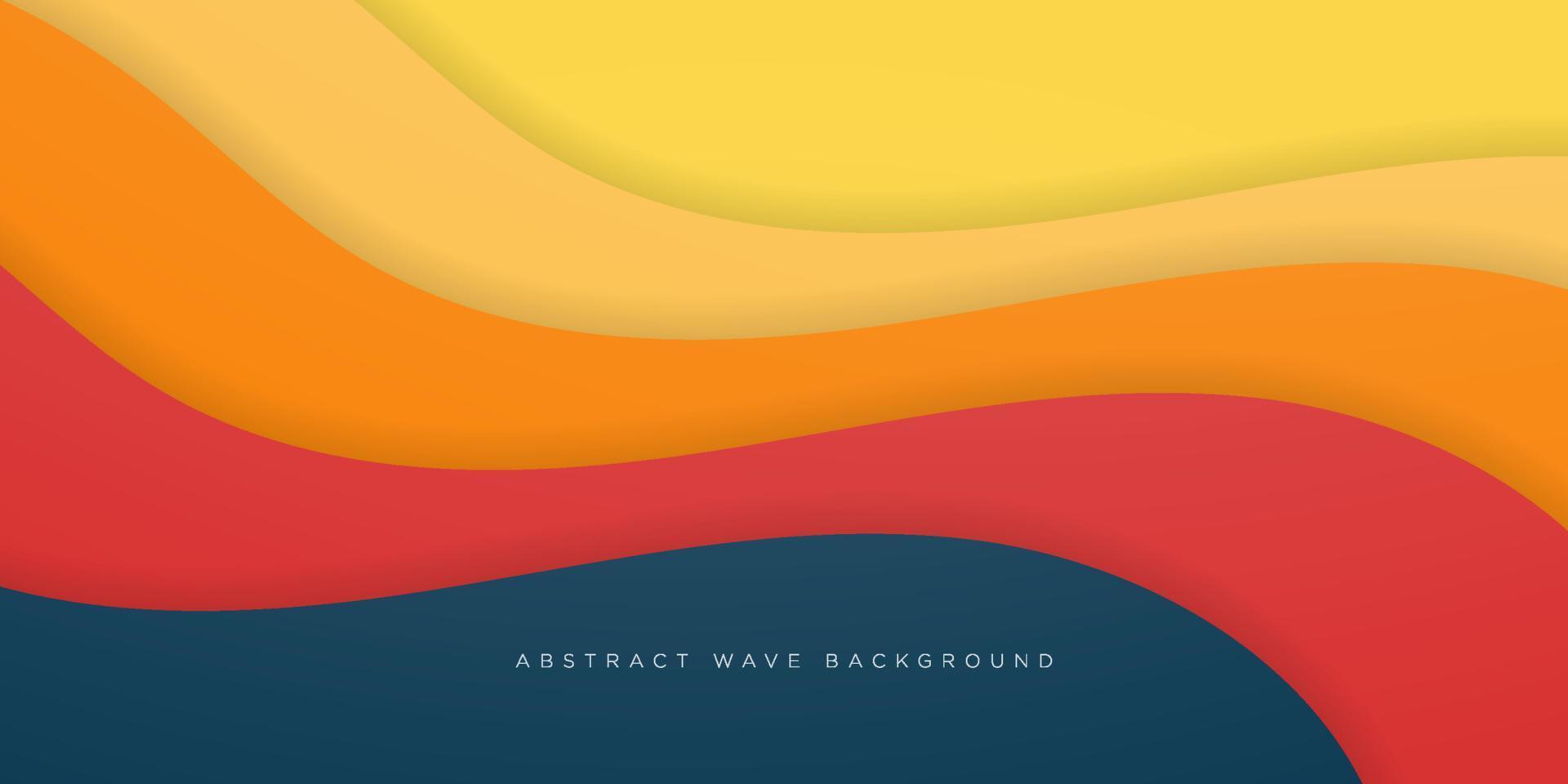 ABSTRACT WAVE BACKGROUND