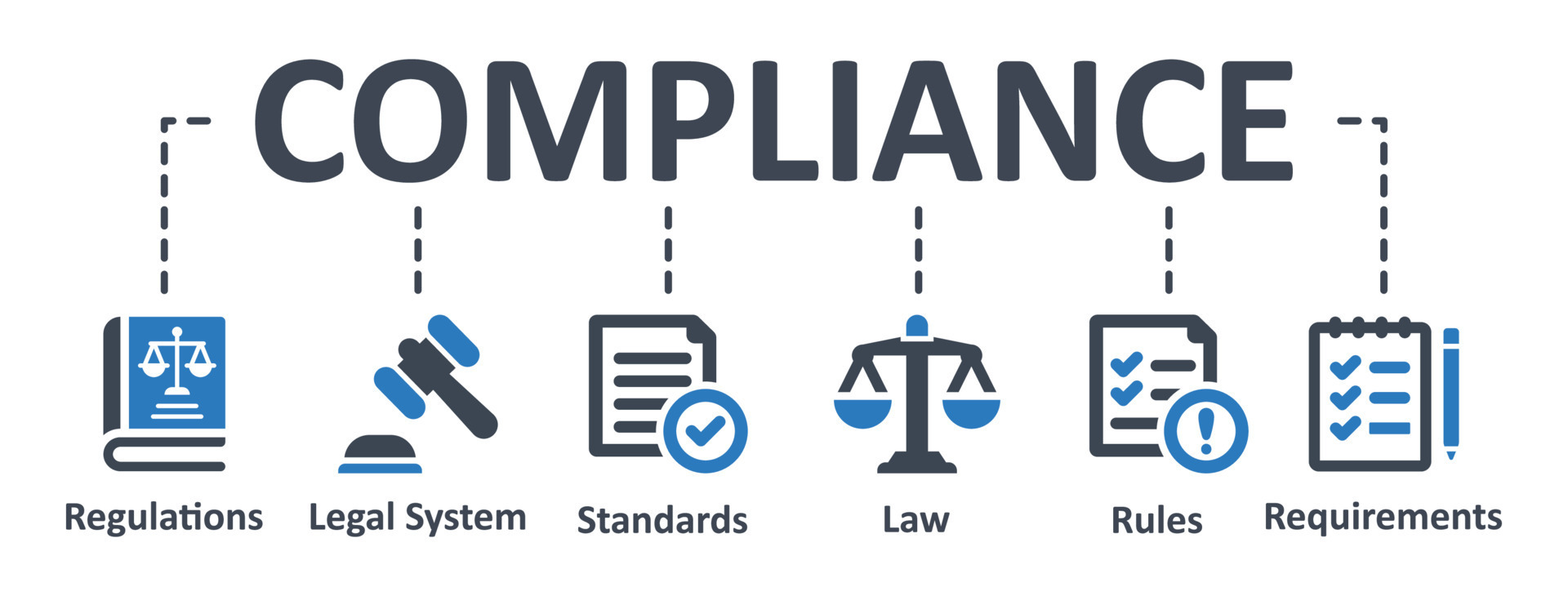 COMPLIANCE

Regulations

Legal System

Standards

Law

Rules

Requirements