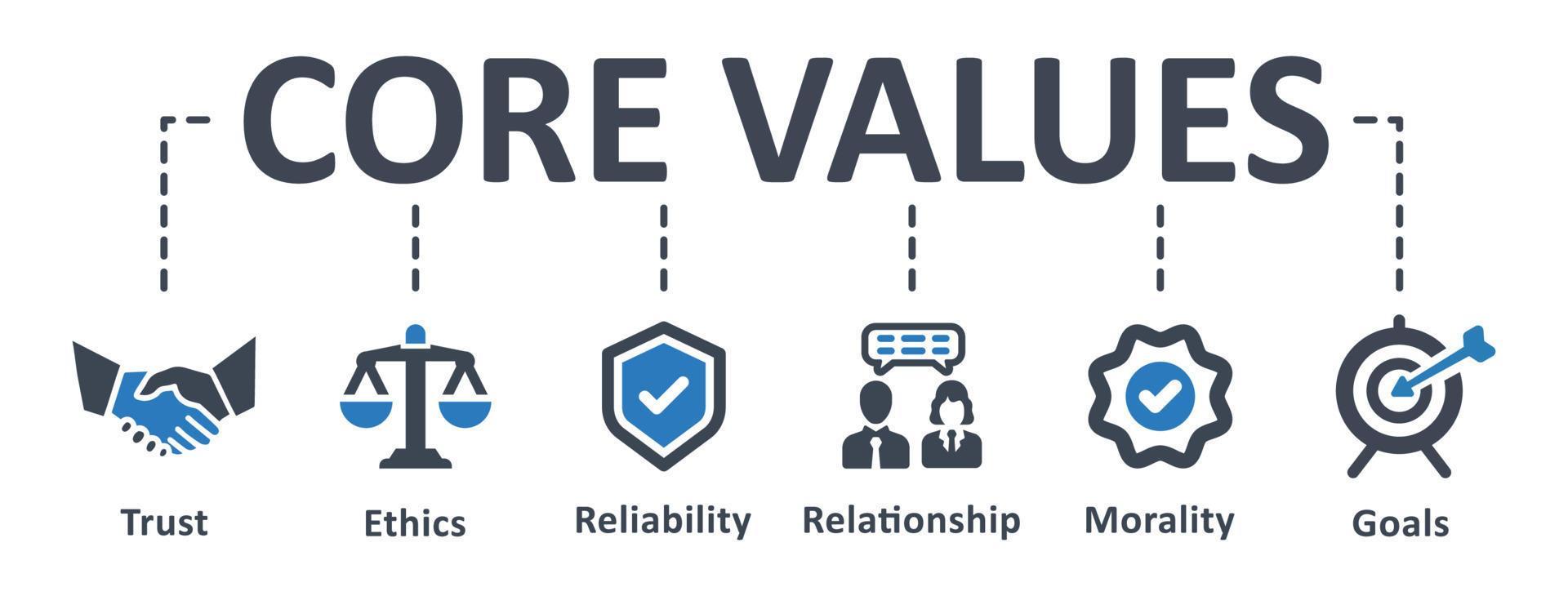 CORE VALUES

Trust

Ethics

Reliability

Relationship

Morality

Goals