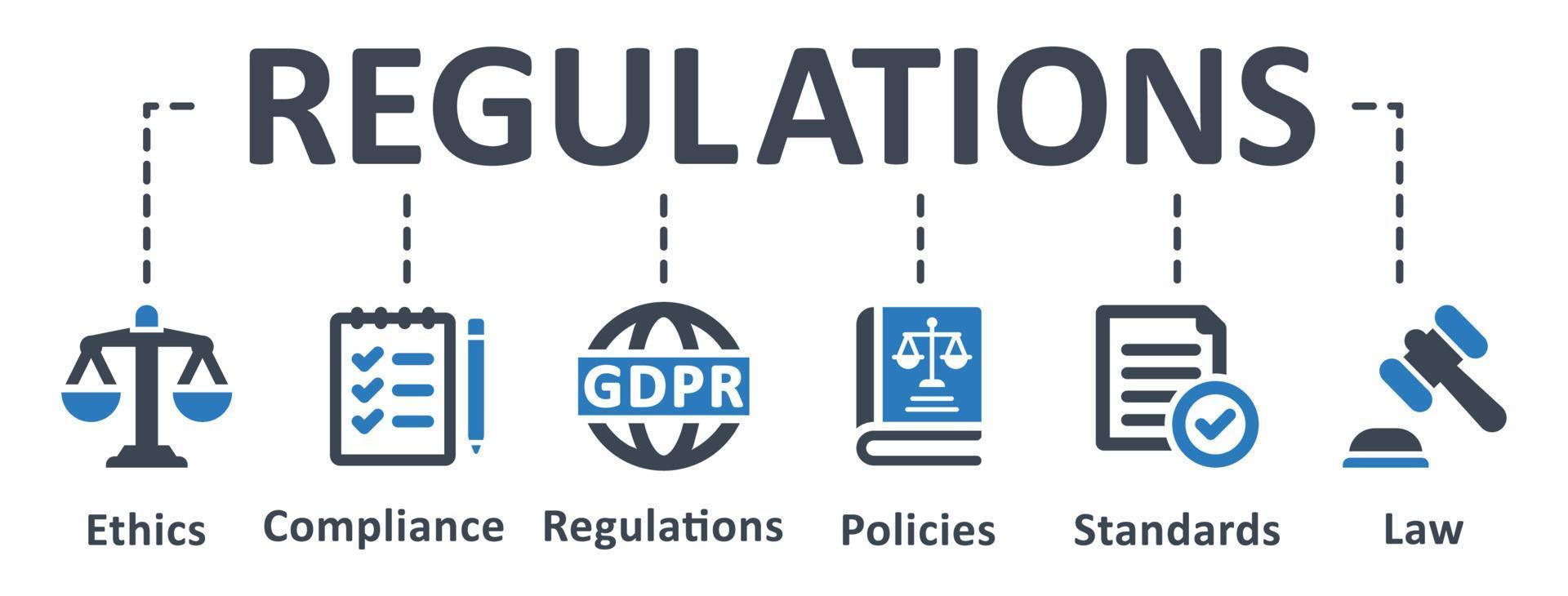 REGULATIONS

GDPR

Ethics

Compliance

Regulations

Policies

Standards

Law