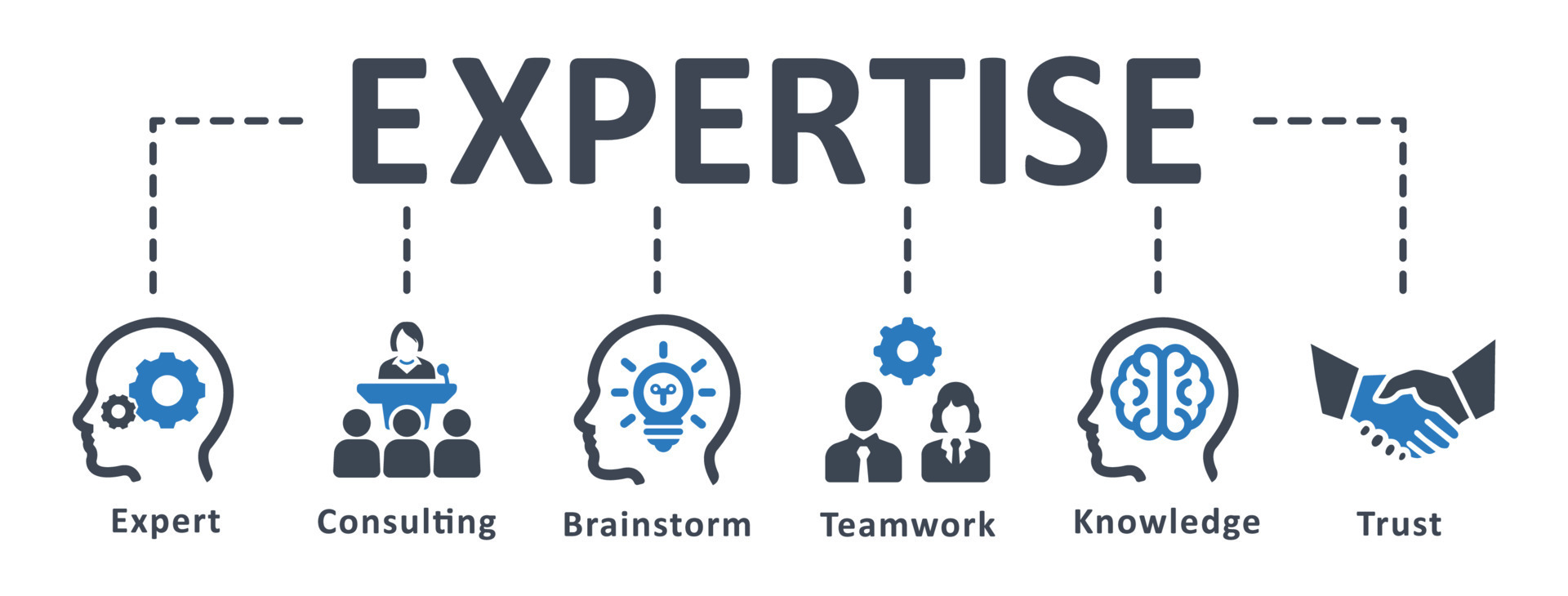 EXPERTISE

Expert

Consulting

Brainstorm

Teamwork

Knowledge

Trust