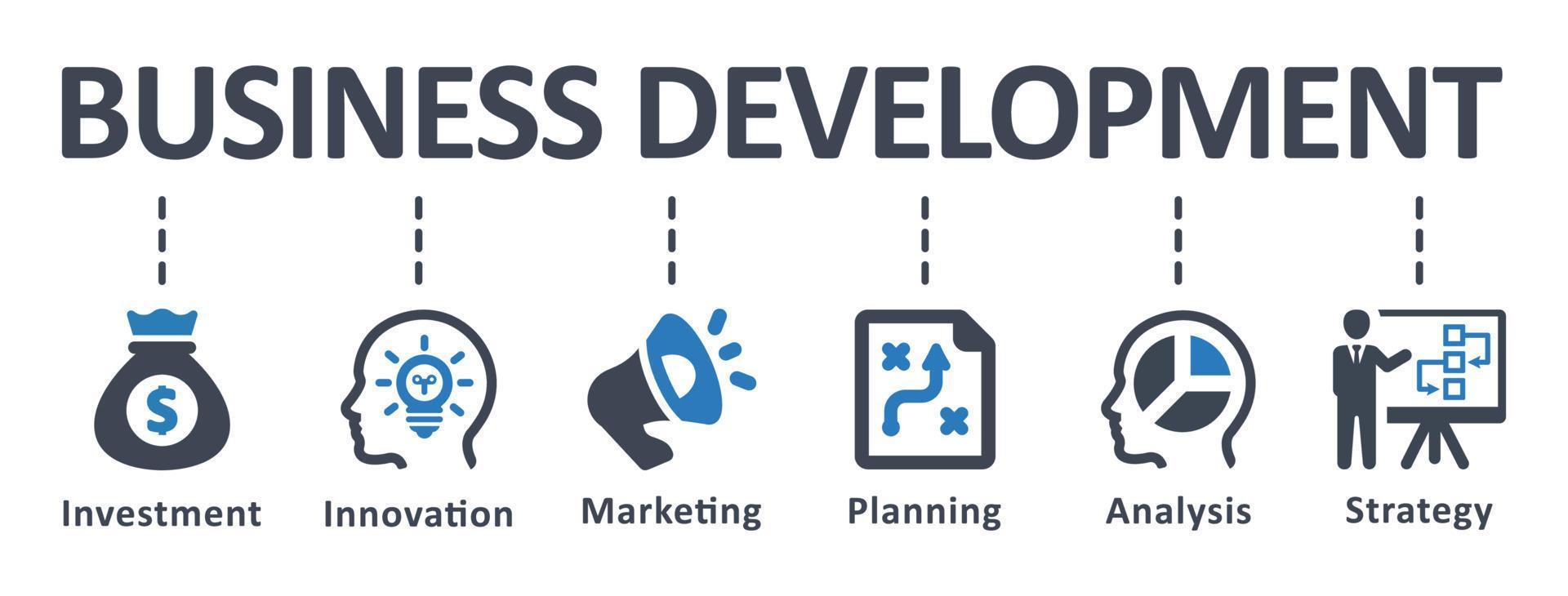 BUSINESS DEVELOPMENT

$

Investment

Innovation

Marketing

Planning

Analysis

Strategy