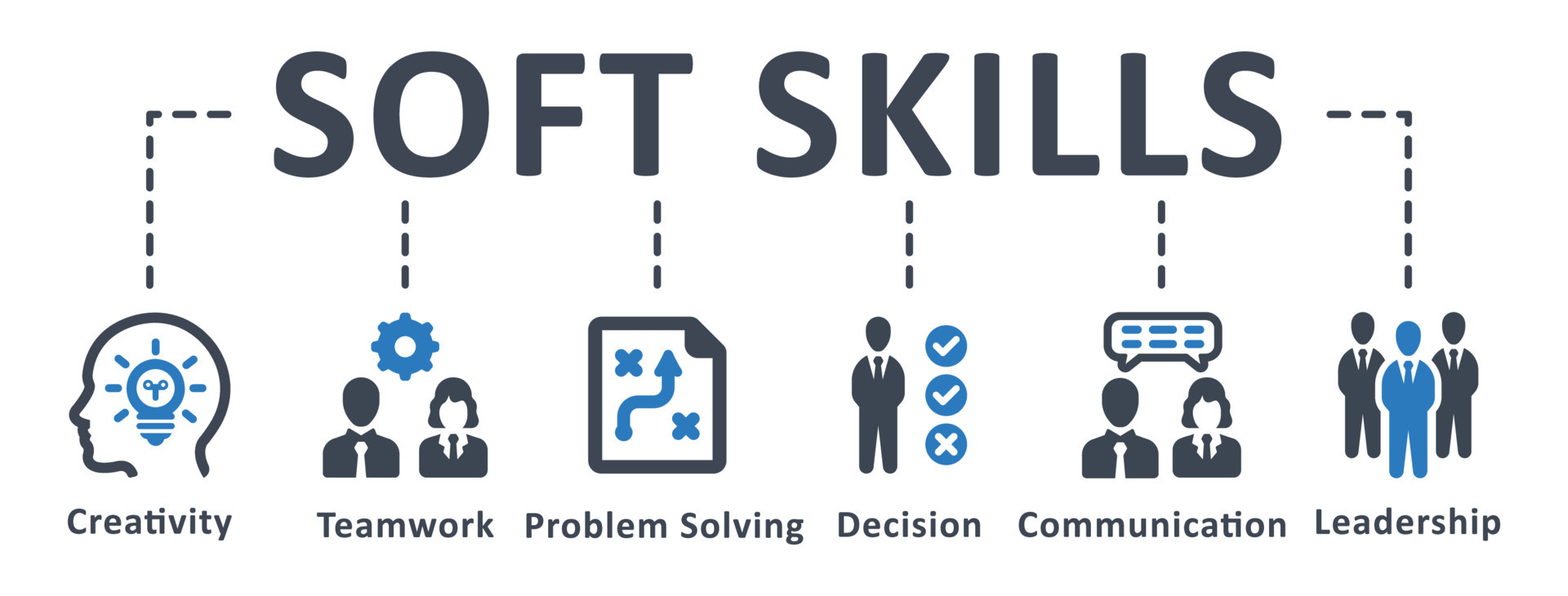 SOFT SKILLS

Creativity

Teamwork

Problem Solving

Decision

Communication

Leadership