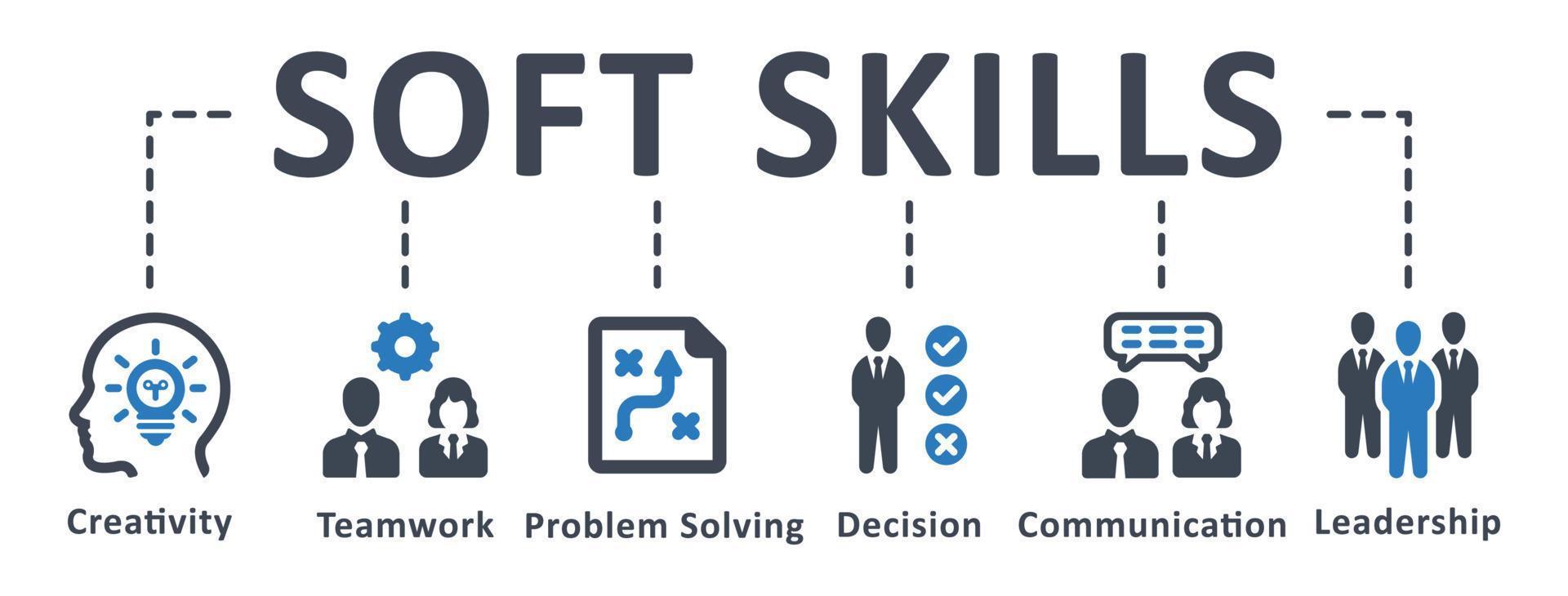 SOFT SKILLS

Creativity

Teamwork

Problem Solving

Decision

Communication

Leadership