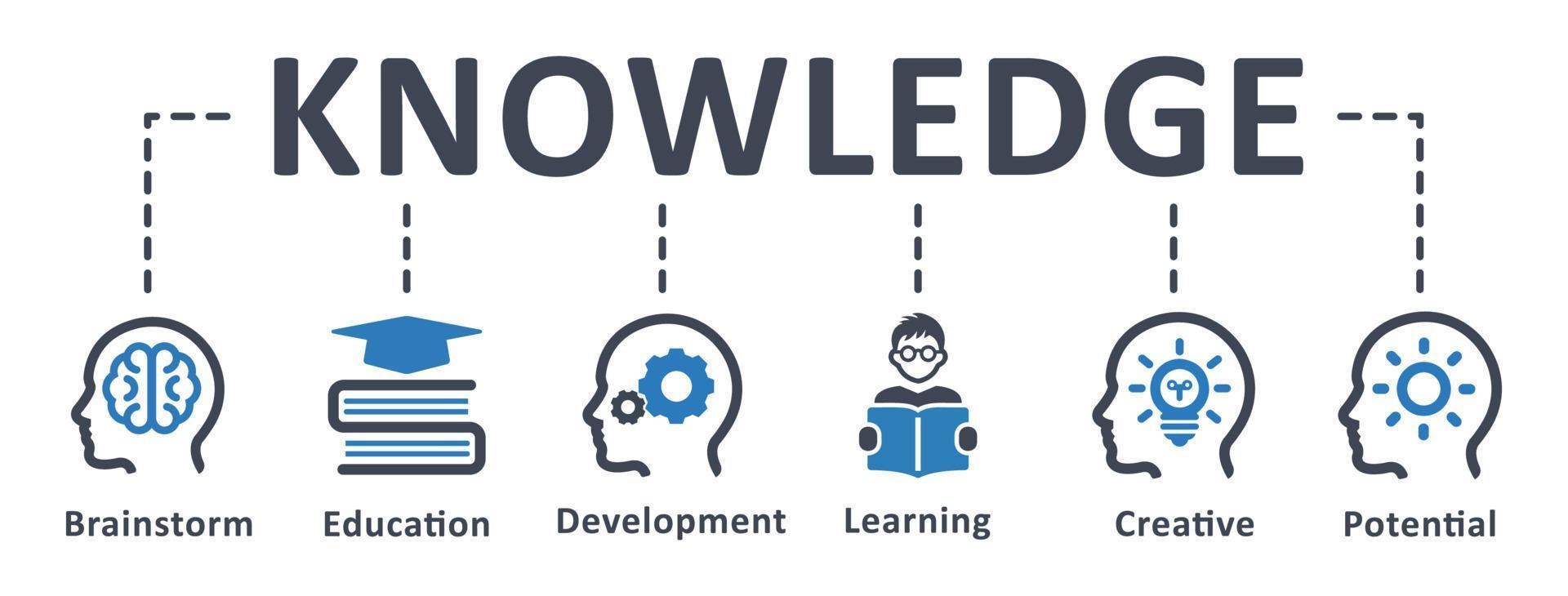 KNOWLEDGE

Brainstorm

Education

Development

Learning

Creative

Potential