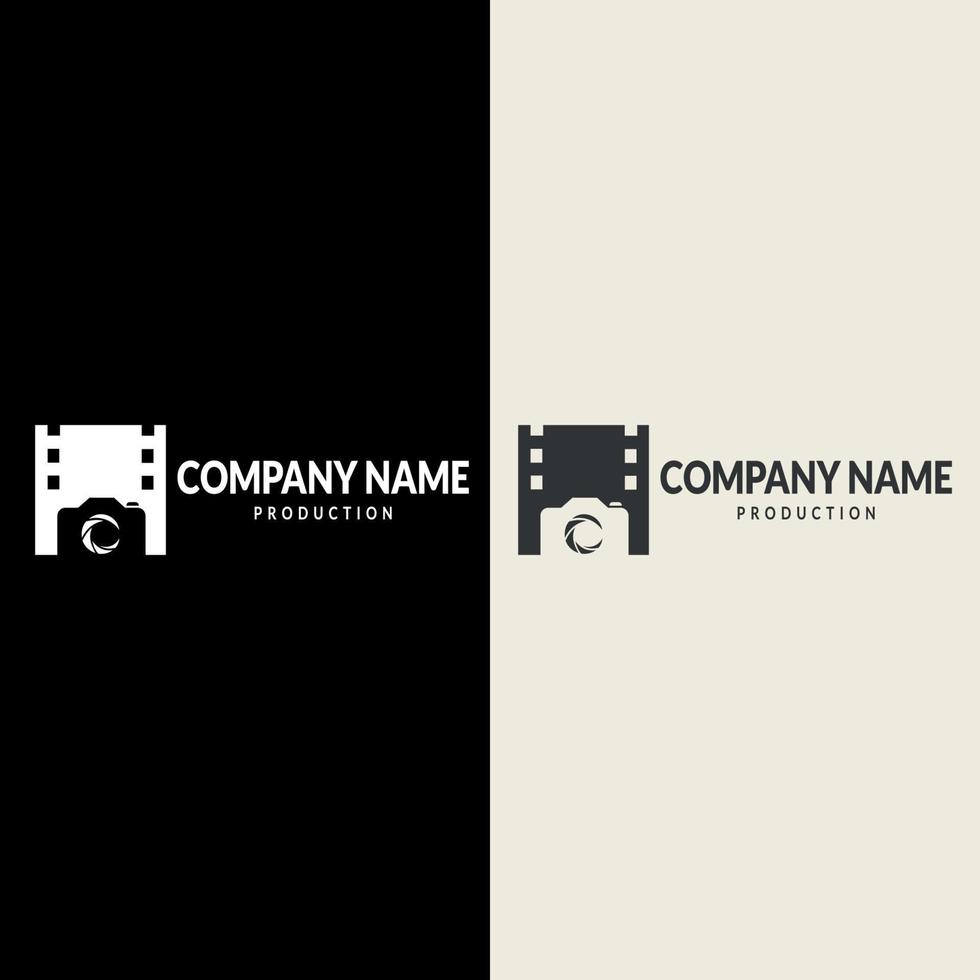 COMPANY NAME
PRODUCTION

COMPANY NAME
PRODUCTION