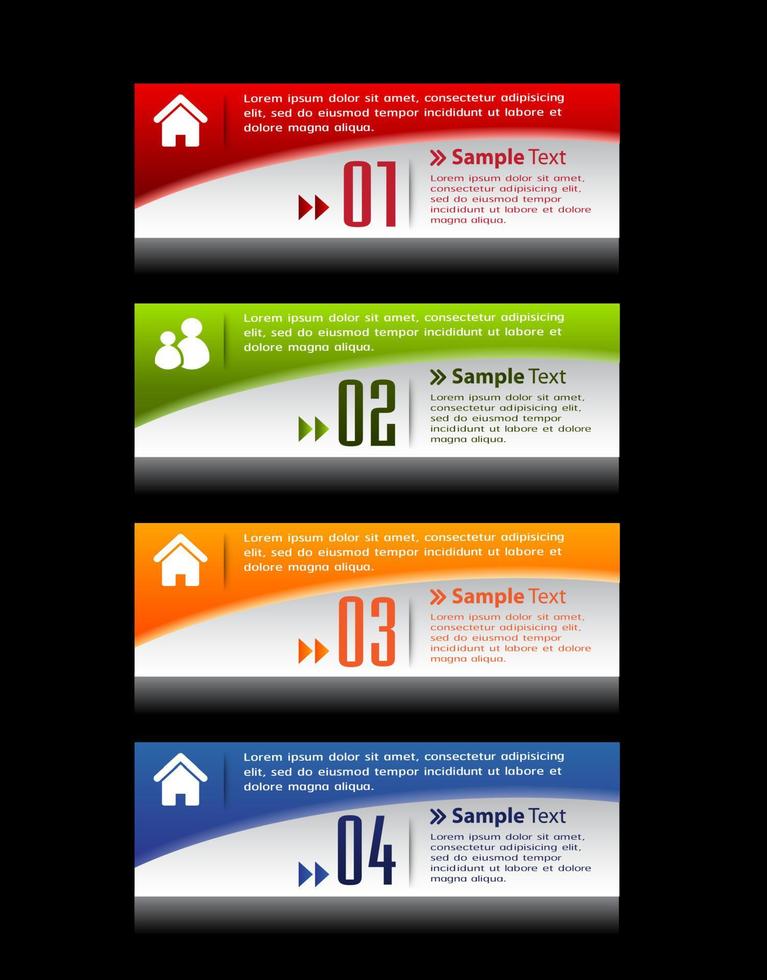 Lorem ipsum dolor sit amet, consectetur adipisicing elit, sed do eiusmod tempor incididunt ut labore et dolore magna aliqua.

01

Sample Text

Lorem ipsum dolor sit amet, consectetur adipisicing elit, sed do eiusmod tempor incididunt ut labore et dolore magna aliqua.

Lorem ipsum dolor sit amet, consectetur adipisicing elit, sed do eiusmod tempor incididunt ut labore et dolore magna aliqua.

02

Sample Text

Lorem ipsum dolor sit amet, consectetur adipisicing elit, sed do eiusmod tempor incididunt ut labore et dolore magna aliqua.

Lorem ipsum dolor sit amet, consectetur adipisicing elit, sed do eiusmod tempor incididunt ut labore et dolore magna aliqua.

03

Sample Text

Lorem ipsum dolor sit amet, consectetur adipisicing elit, sed do eiusmod tempor incididunt ut labore et dolore magna aliqua.

Lorem ipsum dolor sit amet, consectetur adipisicing elit, sed do eiusmod tempor incididunt ut labore et dolore magna aliqua.

04

Sample Text

Lorem ipsum dolor sit amet, consectetur adipisicing elit, sed do eiusmod tempor incididunt ut labore et dolore magna aliqua.