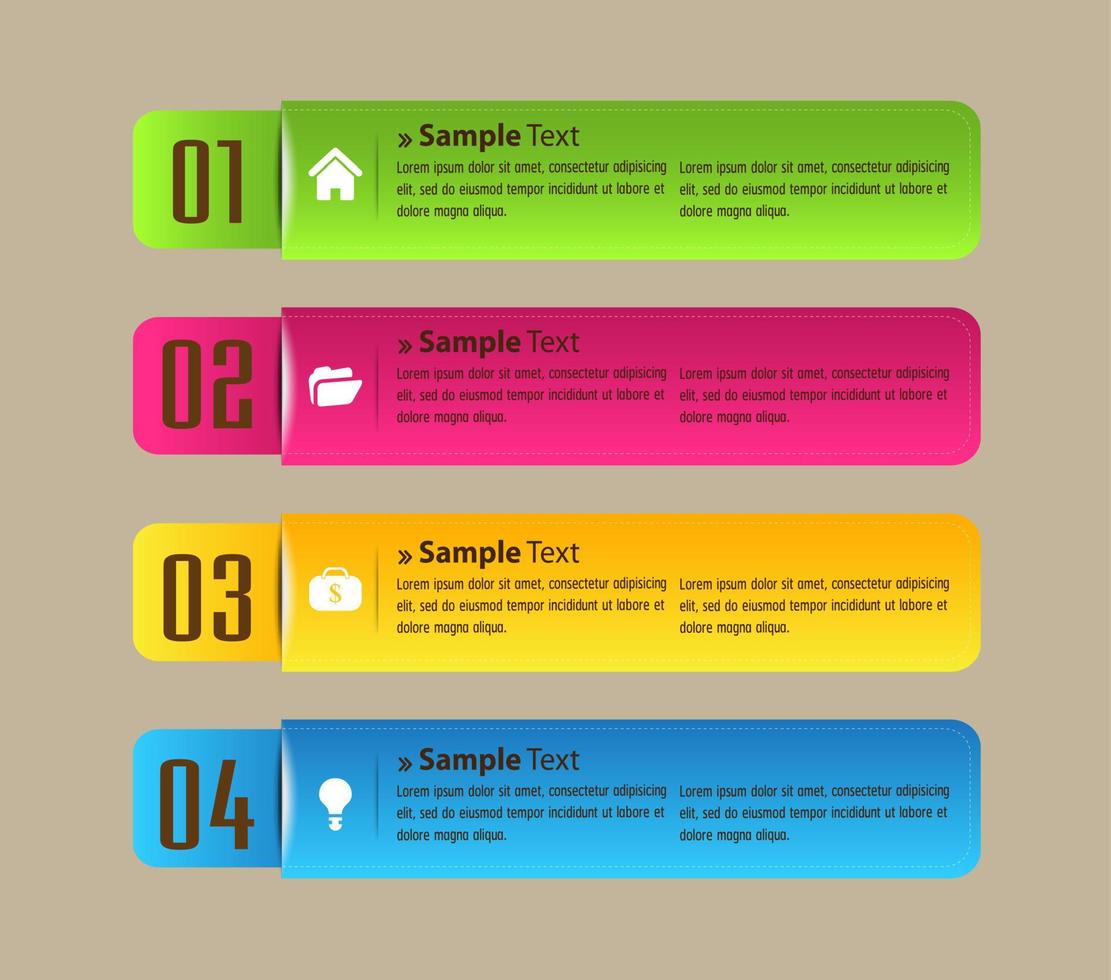 01

» Sample Text

Lorem ipsum dolor sit amet, consectetur adipisicing elit, sed do eiusmod tempor incididunt ut labore et dolore magna aliqua.

Lorem ipsum dolor sit amet, consectetur adipisicing elit, sed do eiusmod tempor incididunt ut labore et dolore magna aliqua.

02

» Sample Text

Lorem ipsum dolor sit amet, consectetur adipisicing elit, sed do eiusmod tempor incididunt ut labore et dolore magna aliqua.

Lorem ipsum dolor sit amet, consectetur adipisicing elit, sed do eiusmod tempor incididunt ut labore et dolore magna aliqua.

03

$

» Sample Text

Lorem ipsum dolor sit amet, consectetur adipisicing elit, sed do eiusmod tempor incididunt ut labore et dolore magna aliqua.

Lorem ipsum dolor sit amet, consectetur adipisicing elit, sed do eiusmod tempor incididunt ut labore et dolore magna aliqua.

04

» Sample Text

Lorem ipsum dolor sit amet, consectetur adipisicing elit, sed do eiusmod tempor incididunt ut labore et dolore magna aliqua.

Lorem ipsum dolor sit amet, consectetur adipisicing elit, sed do eiusmod tempor incididunt ut labore et dolore magna aliqua.