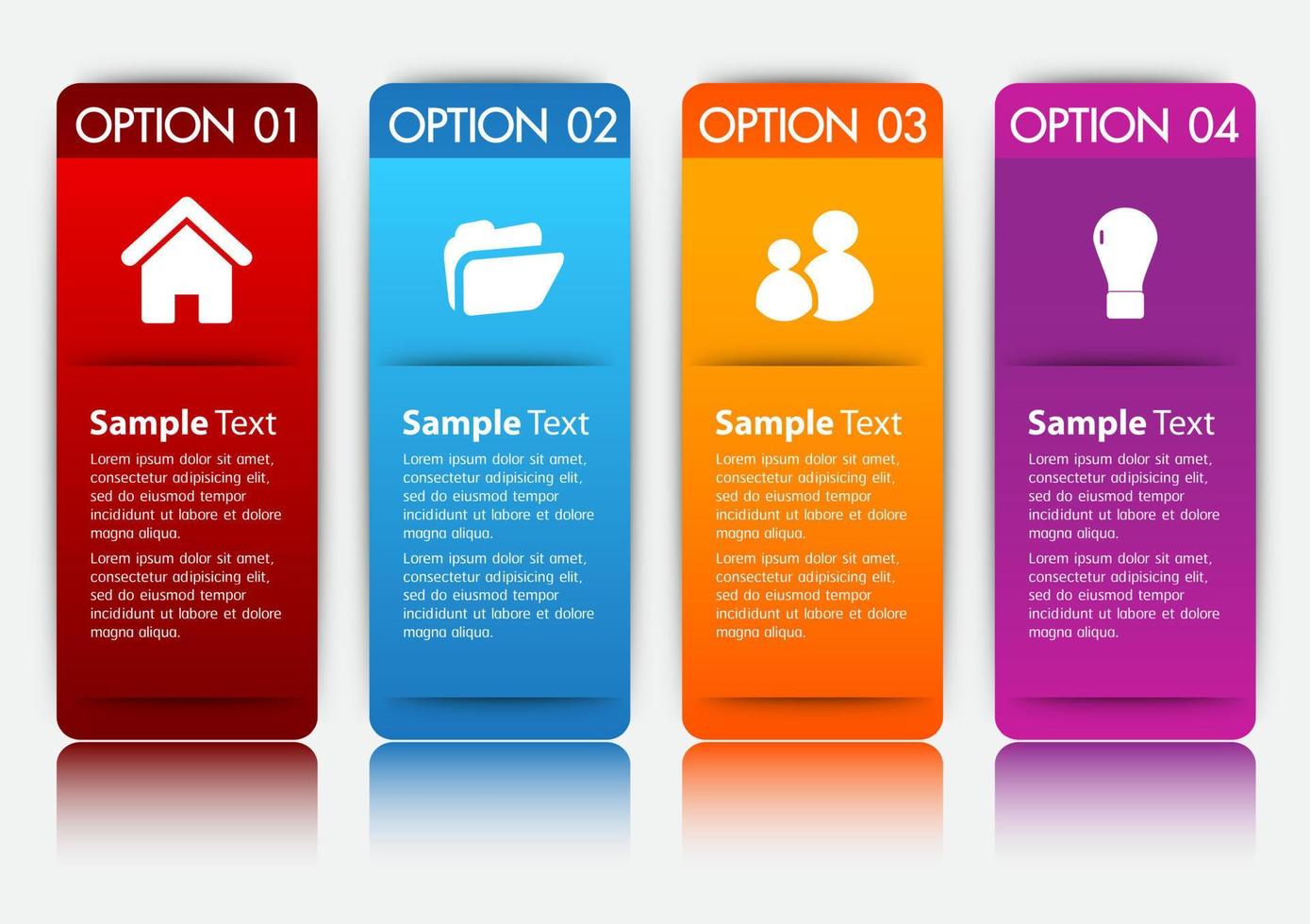 OPTION 01

Sample Text

Lorem ipsum dolor sit amet, consectetur adipisicing elit, sed do eiusmod tempor incididunt ut labore et dolore magna aliqua.

Lorem ipsum dolor sit amet, consectetur adipisicing elit, sed do eiusmod tempor incididunt ut labore et dolore magna aliqua.

OPTION 02

Sample Text

Lorem ipsum dolor sit amet, consectetur adipisicing elit, sed do eiusmod tempor incididunt ut labore et dolore magna aliqua.

Lorem ipsum dolor sit amet, consectetur adipisicing elit, sed do eiusmod tempor incididunt ut labore et dolore magna aliqua.

OPTION 03

Sample Text

Lorem ipsum dolor sit amet, consectetur adipisicing elit, sed do eiusmod tempor incididunt ut labore et dolore magna aliqua.

Lorem ipsum dolor sit amet, consectetur adipisicing elit, sed do eiusmod tempor incididunt ut labore et dolore magna aliqua.

OPTION 04

Sample Text

Lorem ipsum dolor sit amet, consectetur adipisicing elit, sed do eiusmod tempor incididunt ut labore et dolore magna aliqua.

Lorem ipsum dolor sit amet, consectetur adipisicing elit, sed do eiusmod tempor incididunt ut labore et dolore magna aliqua.