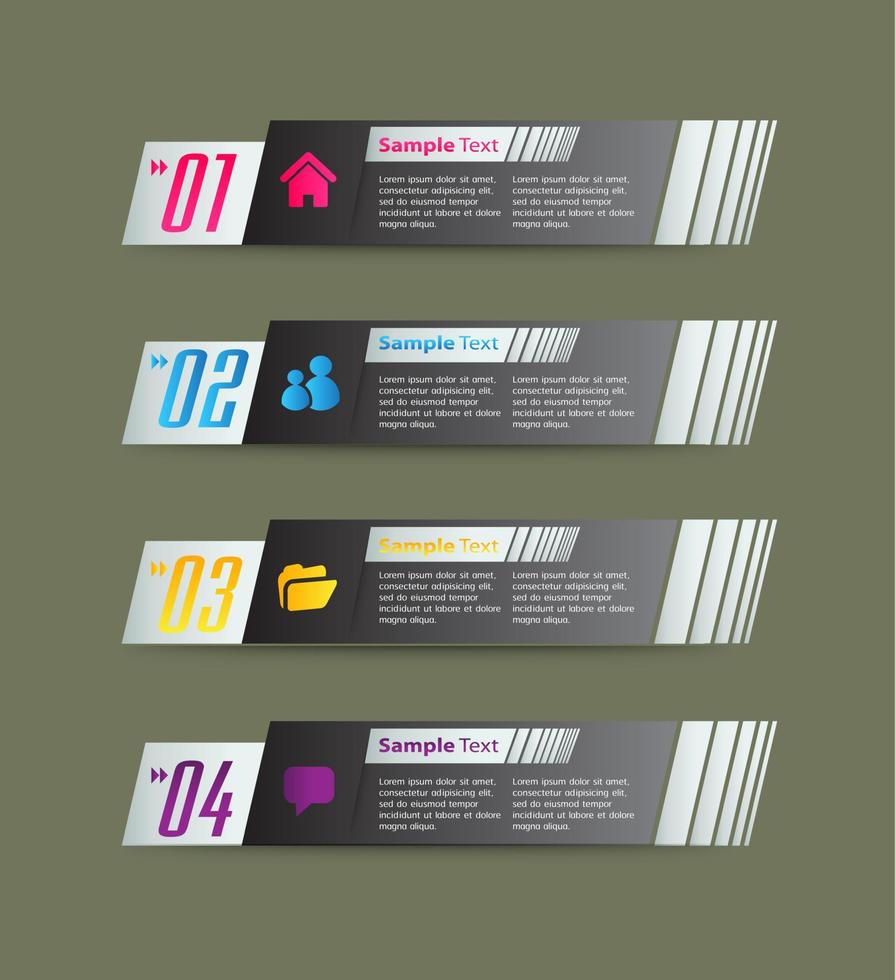 01

Sample Text

Lorem ipsum dolor sit amet, consectetur adipisicing elit, sed do eiusmod tempor incididunt ut labore et dolore magna aliqua.

Lorem ipsum dolor sit amet, consectetur adipisicing elit, sed do eiusmod tempor incididunt ut labore et dolore magna aliqua.

02

Sample Text

Lorem ipsum dolor sit amet, consectetur adipisicing elit, sed do eiusmod tempor incididunt ut labore et dolore magna aliqua.

Lorem ipsum dolor sit amet, consectetur adipisicing elit, sed do eiusmod tempor incididunt ut labore et dolore magna aliqua.

03

Sample Text

Lorem ipsum dolor sit amet, consectetur adipisicing elit, sed do eiusmod tempor incididunt ut labore et dolore magna aliqua.

Lorem ipsum dolor sit amet, consectetur adipisicing elit, sed do eiusmod tempor incididunt ut labore et dolore magna aliqua.

04

Sample Text

Lorem ipsum dolor sit amet, consectetur adipisicing elit, sed do eiusmod tempor incididunt ut labore et dolore magna aliqua.

Lorem ipsum dolor sit amet, consectetur adipisicing elit, sed do eiusmod tempor incididunt ut labore et dolore magna aliqua.