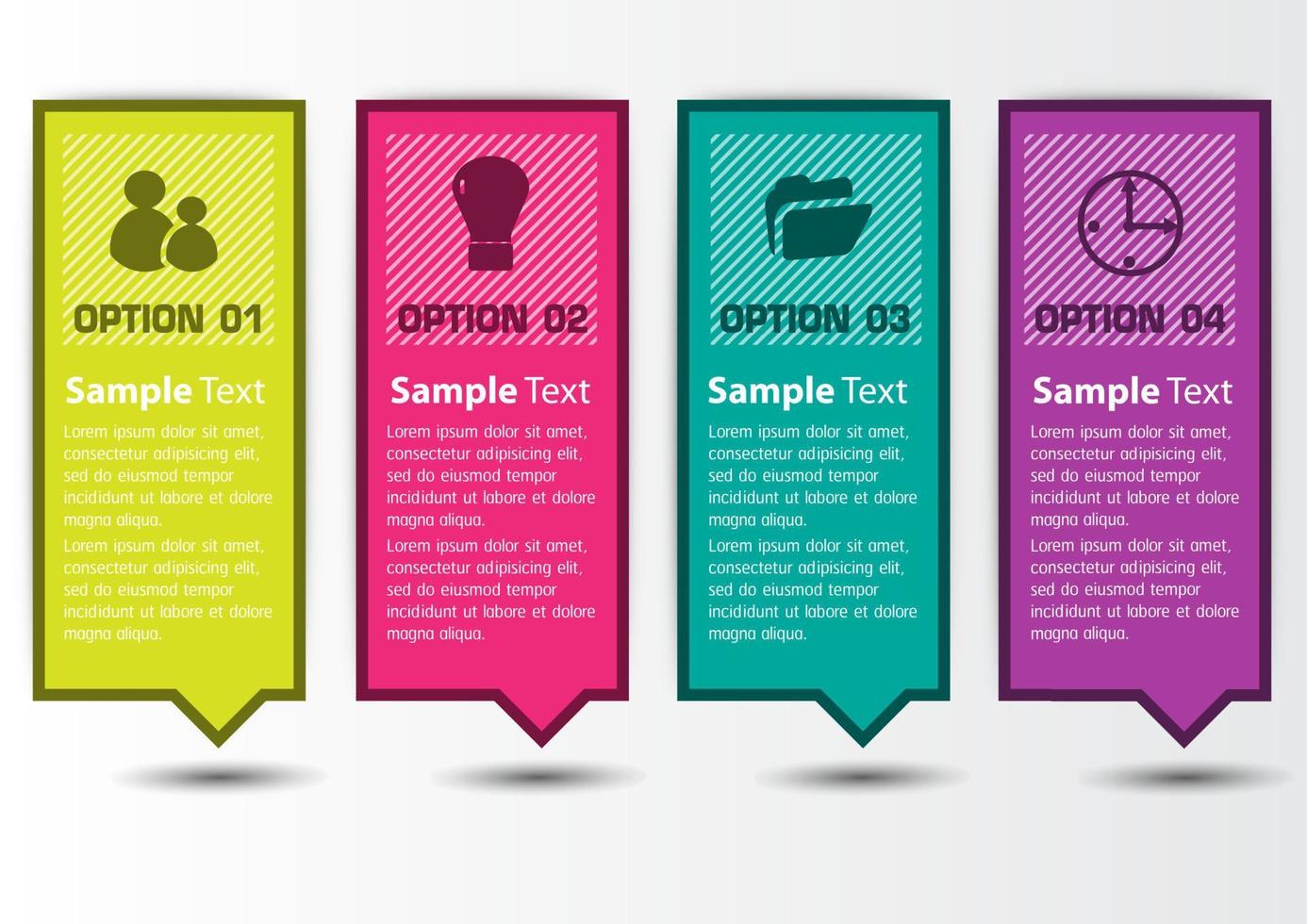 OPTION 01

Sample Text

Lorem ipsum dolor sit amet, consectetur adipisicing elit, sed do eiusmod tempor incididunt ut labore et dolore magna aliqua.

Lorem ipsum dolor sit amet, consectetur adipisicing elit, sed do eiusmod tempor incididunt ut labore et dolore magna aliqua.

OPTION 02

Sample Text

Lorem ipsum dolor sit amet, consectetur adipisicing elit, sed do eiusmod tempor incididunt ut labore et dolore magna aliqua.

Lorem ipsum dolor sit amet, consectetur adipisicing elit, sed do eiusmod tempor incididunt ut labore et dolore magna aliqua.

OPTION 03

Sample Text

Lorem ipsum dolor sit amet, consectetur adipisicing elit, sed do eiusmod tempor incididunt ut labore et dolore magna aliqua.

Lorem ipsum dolor sit amet, consectetur adipisicing elit, sed do eiusmod tempor incididunt ut labore et dolore magna aliqua.

OPTION 04

Sample Text

Lorem ipsum dolor sit amet, consectetur adipisicing elit, sed do eiusmod tempor incididunt ut labore et dolore magna aliqua.

Lorem ipsum dolor sit amet, consectetur adipisicing elit, sed do eiusmod tempor incididunt ut labore et dolore magna aliqua.