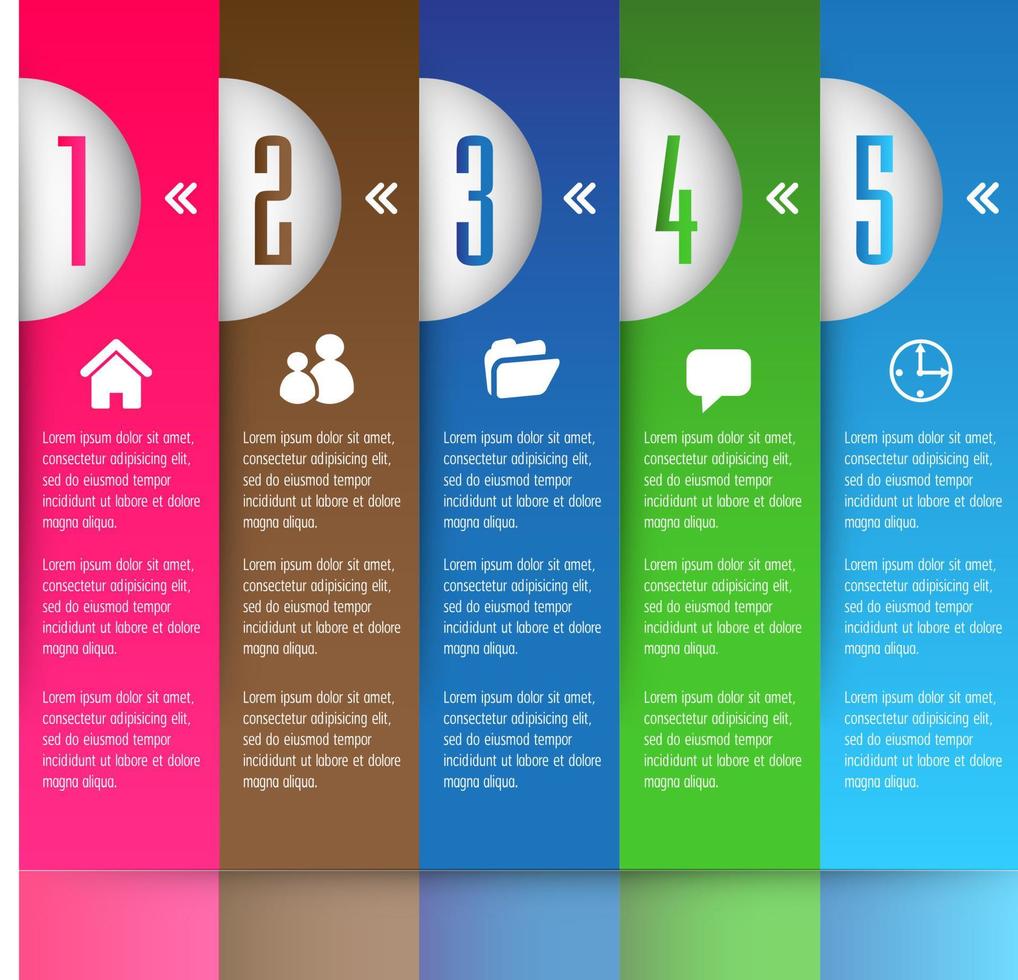 1 «

Lorem ipsum dolor sit amet, consectetur adipisicing elit, sed do eiusmod tempor incididunt ut labore et dolore magna aliqua.

Lorem ipsum dolor sit amet, consectetur adipisicing elit, sed do eiusmod tempor incididunt ut labore et dolore magna aliqua.

Lorem ipsum dolor sit amet, consectetur adipisicing elit, sed do eiusmod tempor incididunt ut labore et dolore magna aliqua.

2 «

Lorem ipsum dolor sit amet, consectetur adipisicing elit, sed do eiusmod tempor incididunt ut labore et dolore magna aliqua.

Lorem ipsum dolor sit amet, consectetur adipisicing elit, sed do eiusmod tempor incididunt ut labore et dolore magna aliqua.

Lorem ipsum dolor sit amet, consectetur adipisicing elit, sed do eiusmod tempor incididunt ut labore et dolore magna aliqua.

3 «

Lorem ipsum dolor sit amet, consectetur adipisicing elit, sed do eiusmod tempor incididunt ut labore et dolore magna aliqua.

Lorem ipsum dolor sit amet, consectetur adipisicing elit, sed do eiusmod tempor incididunt ut labore et dolore magna aliqua.

Lorem ipsum dolor sit amet, consectetur adipisicing elit, sed do eiusmod tempor incididunt ut labore et dolore magna aliqua.

4 «

Lorem ipsum dolor sit amet, consectetur adipisicing elit, sed do eiusmod tempor incididunt ut labore et dolore magna aliqua.

Lorem ipsum dolor sit amet, consectetur adipisicing elit, sed do eiusmod tempor incididunt ut labore et dolore magna aliqua.

Lorem ipsum dolor sit amet, consectetur adipisicing elit, sed do eiusmod tempor incididunt ut labore et dolore magna aliqua.

5 «

Lorem ipsum dolor sit amet, consectetur adipisicing elit, sed do eiusmod tempor incididunt ut labore et dolore magna aliqua.

Lorem ipsum dolor sit amet, consectetur adipisicing elit, sed do eiusmod tempor incididunt ut labore et dolore magna aliqua.

Lorem ipsum dolor sit amet, consectetur adipisicing elit, sed do eiusmod tempor incididunt ut labore et dolore magna aliqua.