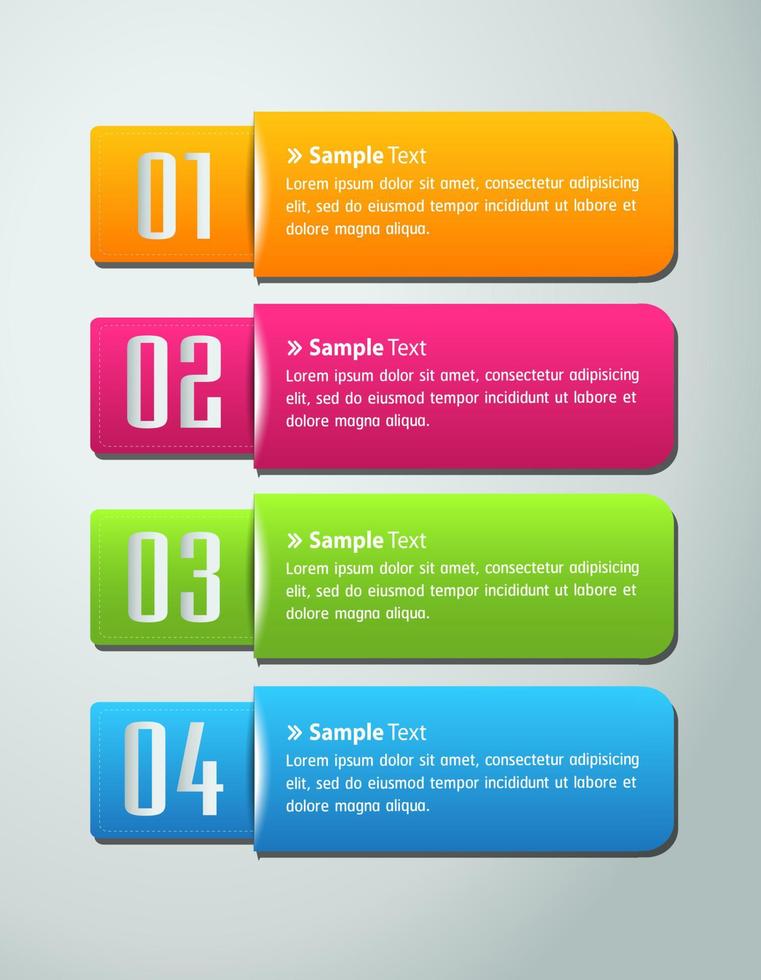 01

» Sample Text
Lorem ipsum dolor sit amet, consectetur adipisicing elit, sed do eiusmod tempor incididunt ut labore et dolore magna aliqua.

02

» Sample Text
Lorem ipsum dolor sit amet, consectetur adipisicing elit, sed do eiusmod tempor incididunt ut labore et dolore magna aliqua.

03

» Sample Text
Lorem ipsum dolor sit amet, consectetur adipisicing elit, sed do eiusmod tempor incididunt ut labore et dolore magna aliqua.

04

» Sample Text
Lorem ipsum dolor sit amet, consectetur adipisicing elit, sed do eiusmod tempor incididunt ut labore et dolore magna aliqua.