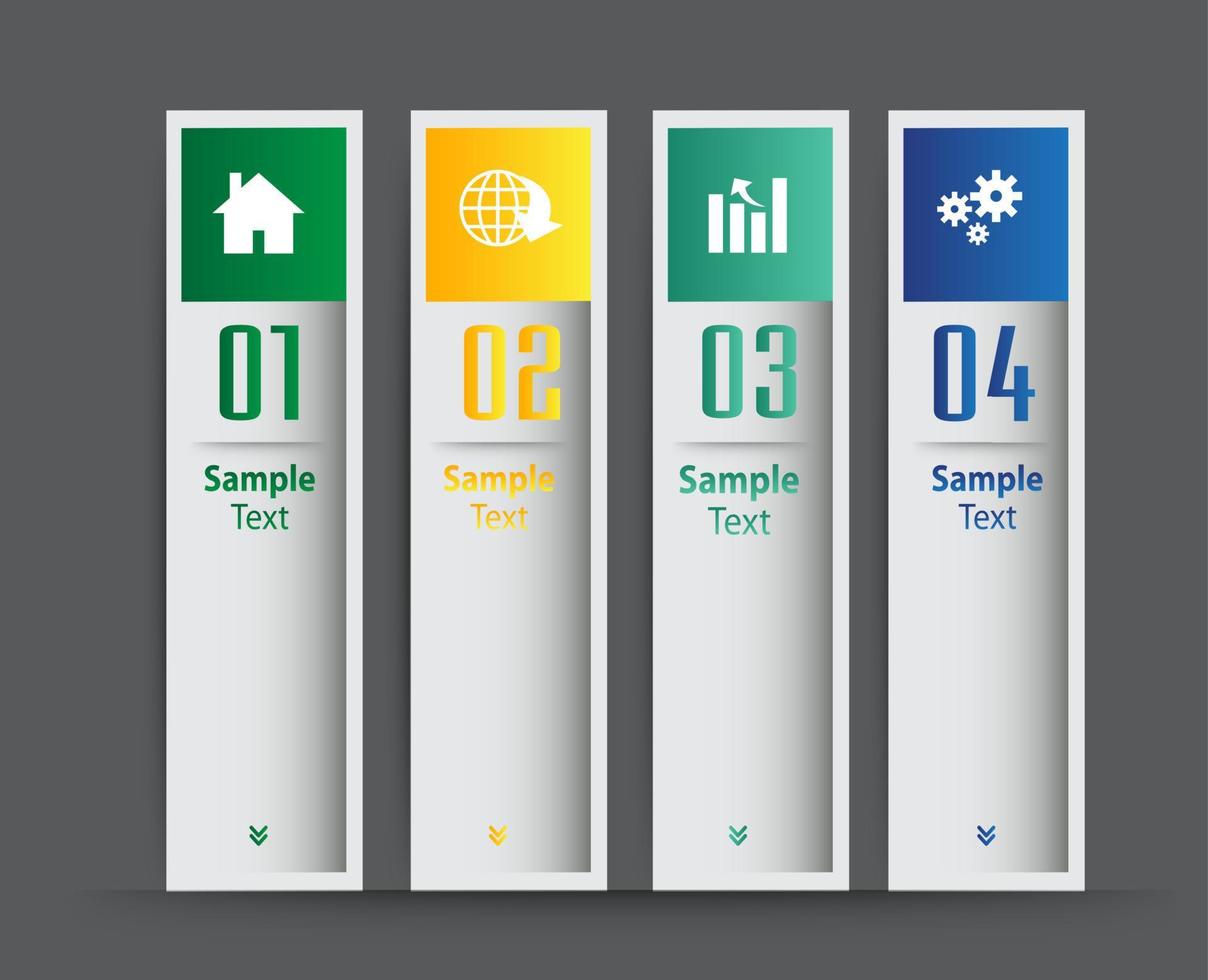 01

Sample Text

02

Sample Text

03

Sample Text

04

Sample Text