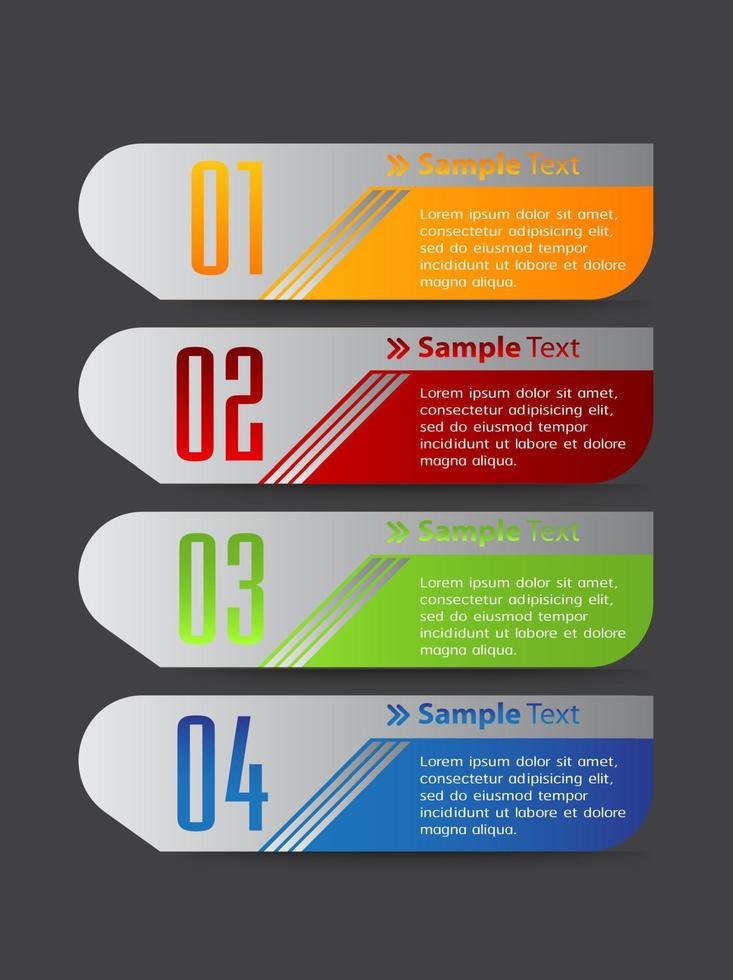 01

Sample Text

Lorem ipsum dolor sit amet, consectetur adipisicing elit, sed do eiusmod tempor incididunt ut labore et dolore magna aliqua.

02

Sample Text

Lorem ipsum dolor sit amet, consectetur adipisicing elit, sed do eiusmod tempor incididunt ut labore et dolore magna aliqua.

03

Sample Text

Lorem ipsum dolor sit amet, consectetur adipisicing elit, sed do eiusmod tempor incididunt ut labore et dolore magna aliqua.

04

Sample Text

Lorem ipsum dolor sit amet, consectetur adipisicing elit, sed do eiusmod tempor incididunt ut labore et dolore magna aliqua.