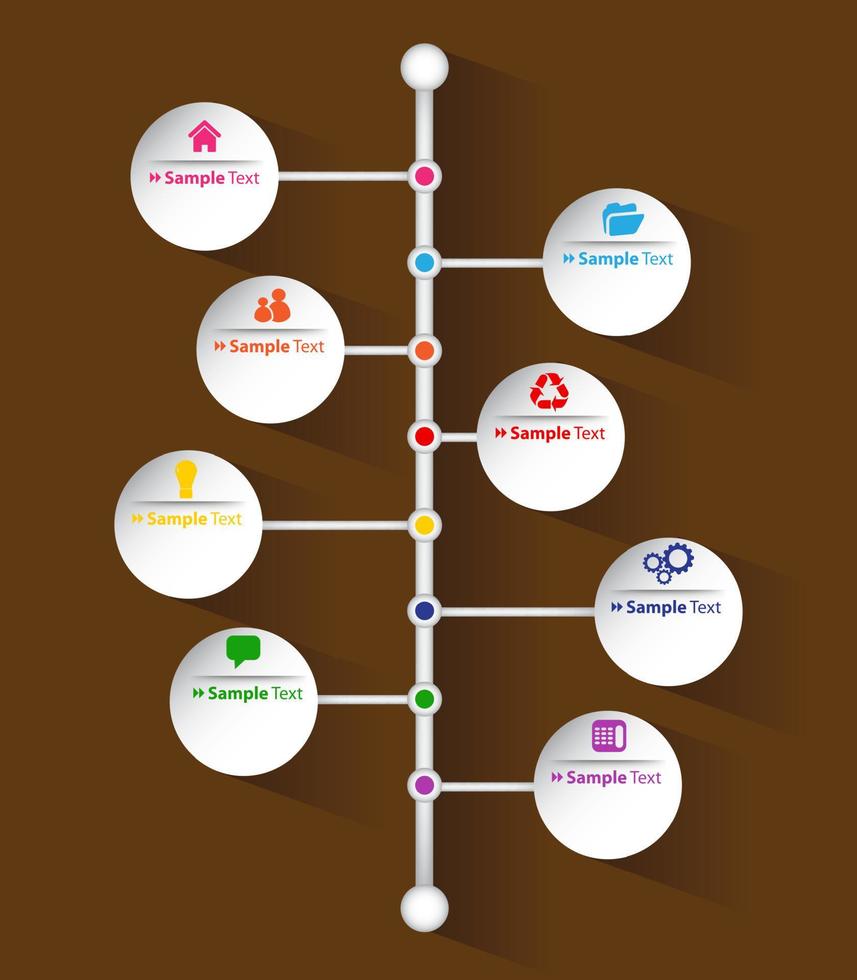 Sample Text

Sample Text

Sample Text

Sample Text

Sample Text

Sample Text

Sample Text

Sample Text