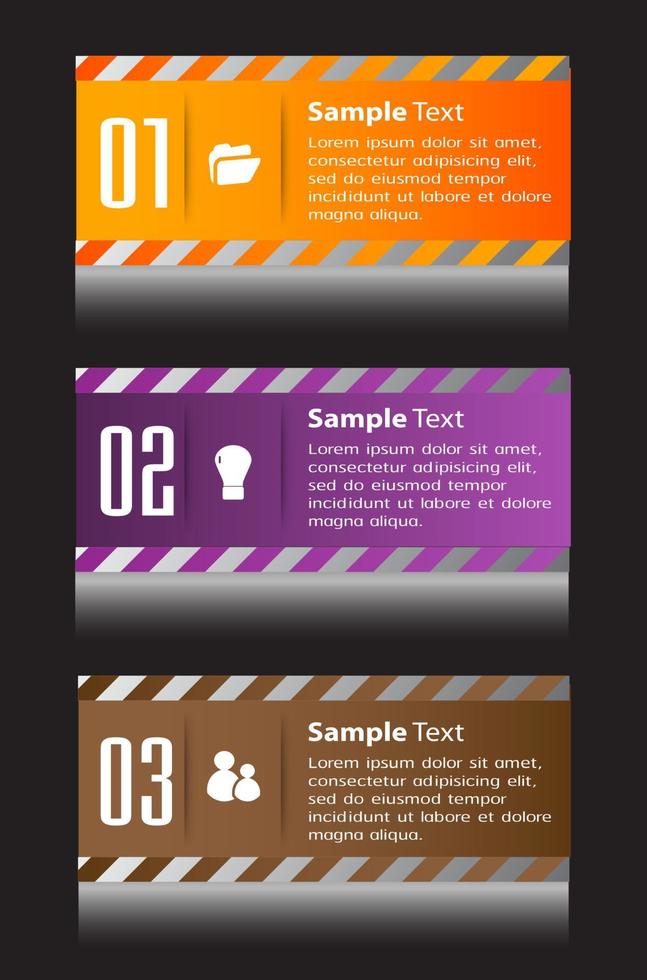 01

Sample Text

Lorem ipsum dolor sit amet, consectetur adipisicing elit, sed do eiusmod tempor incididunt ut labore et dolore magna aliqua.

02

Sample Text

Lorem ipsum dolor sit amet, consectetur adipisicing elit, sed do eiusmod tempor incididunt ut labore et dolore magna aliqua.

03

Sample Text

Lorem ipsum dolor sit amet, consectetur adipisicing elit, sed do eiusmod tempor incididunt ut labore et dolore magna aliqua.