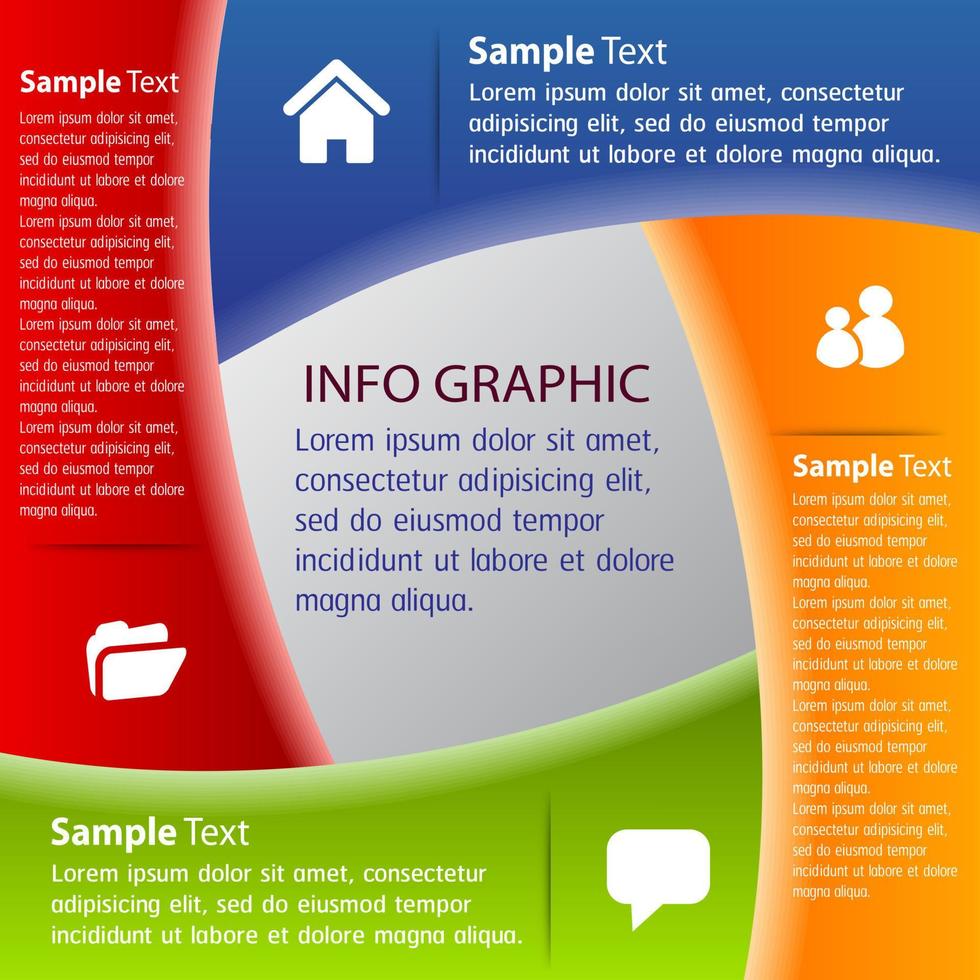 Sample Text
Lorem ipsum dolor sit amet, consectetur adipisicing elit, sed do eiusmod tempor incididunt ut labore et dolore magna aliqua.
Lorem ipsum dolor sit amet, consectetur adipisicing elit, sed do eiusmod tempor incididunt ut labore et dolore magna aliqua.
Lorem ipsum dolor sit amet, consectetur adipisicing elit, sed do eiusmod tempor incididunt ut labore et dolore magna aliqua.
Lorem ipsum dolor sit amet, consectetur adipisicing elit, sed do eiusmod tempor incididunt ut labore et dolore magna aliqua.

Sample Text
Lorem ipsum dolor sit amet, consectetur adipisicing elit, sed do eiusmod tempor incididunt ut labore et dolore magna aliqua.

INFO GRAPHIC
Lorem ipsum dolor sit amet, consectetur adipisicing elit, sed do eiusmod tempor incididunt ut labore et dolore magna aliqua.

Sample Text
Lorem ipsum dolor sit amet, consectetur adipisicing elit, sed do eiusmod tempor incididunt ut labore et dolore magna aliqua.
Lorem ipsum dolor sit amet, consectetur adipisicing elit, sed do eiusmod tempor incididunt ut labore et dolore magna aliqua.
Lorem ipsum dolor sit amet, consectetur adipisicing elit, sed do eiusmod tempor incididunt ut labore et dolore magna aliqua.
Lorem ipsum dolor sit amet, consectetur adipisicing elit, sed do eiusmod tempor incididunt ut labore et dolore magna aliqua.

Sample Text
Lorem ipsum dolor sit amet, consectetur adipisicing elit, sed do eiusmod tempor incididunt ut labore et dolore magna aliqua.