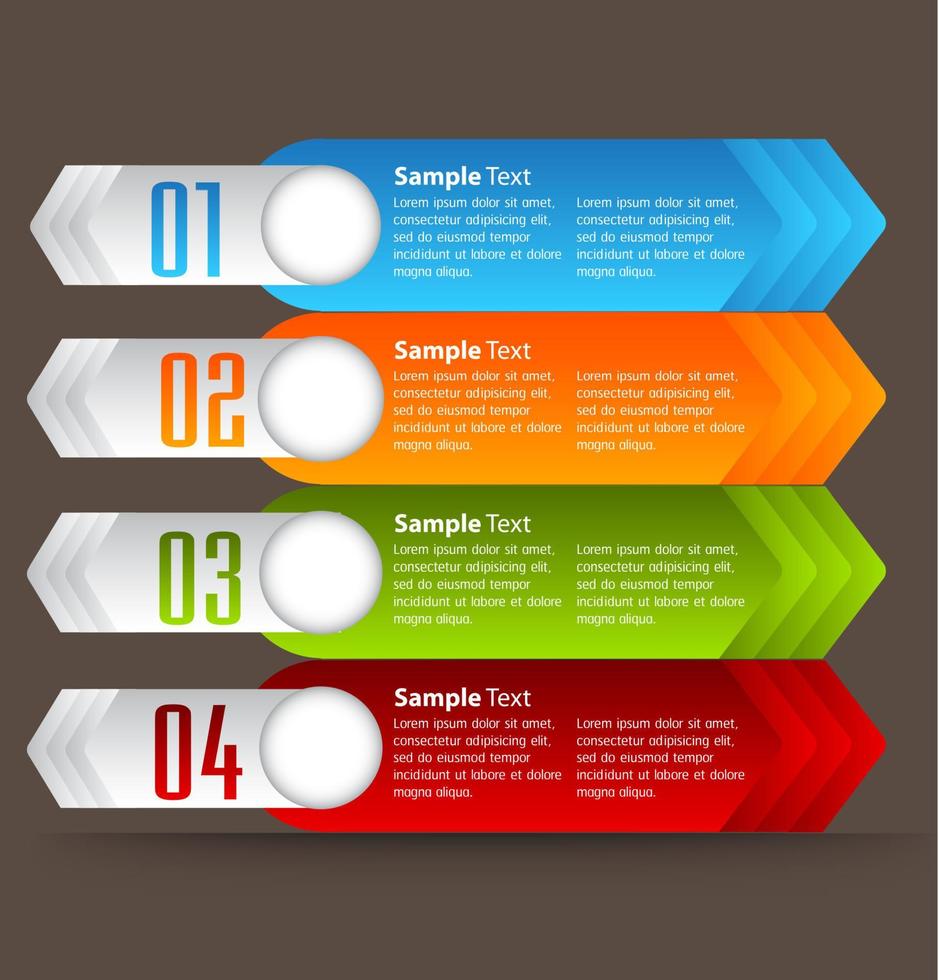 01

Sample Text

Lorem ipsum dolor sit amet, consectetur adipisicing elit, sed do eiusmod tempor incididunt ut labore et dolore magna aliqua.

Lorem ipsum dolor sit amet, consectetur adipisicing elit, sed do eiusmod tempor incididunt ut labore et dolore magna aliqua.

02

Sample Text

Lorem ipsum dolor sit amet, consectetur adipisicing elit, sed do eiusmod tempor incididunt ut labore et dolore magna aliqua.

Lorem ipsum dolor sit amet, consectetur adipisicing elit, sed do eiusmod tempor incididunt ut labore et dolore magna aliqua.

03

Sample Text

Lorem ipsum dolor sit amet, consectetur adipisicing elit, sed do eiusmod tempor incididunt ut labore et dolore magna aliqua.

Lorem ipsum dolor sit amet, consectetur adipisicing elit, sed do eiusmod tempor incididunt ut labore et dolore magna aliqua.

04

Sample Text

Lorem ipsum dolor sit amet, consectetur adipisicing elit, sed do eiusmod tempor incididunt ut labore et dolore magna aliqua.

Lorem ipsum dolor sit amet, consectetur adipisicing elit, sed do eiusmod tempor incididunt ut labore et dolore magna aliqua.