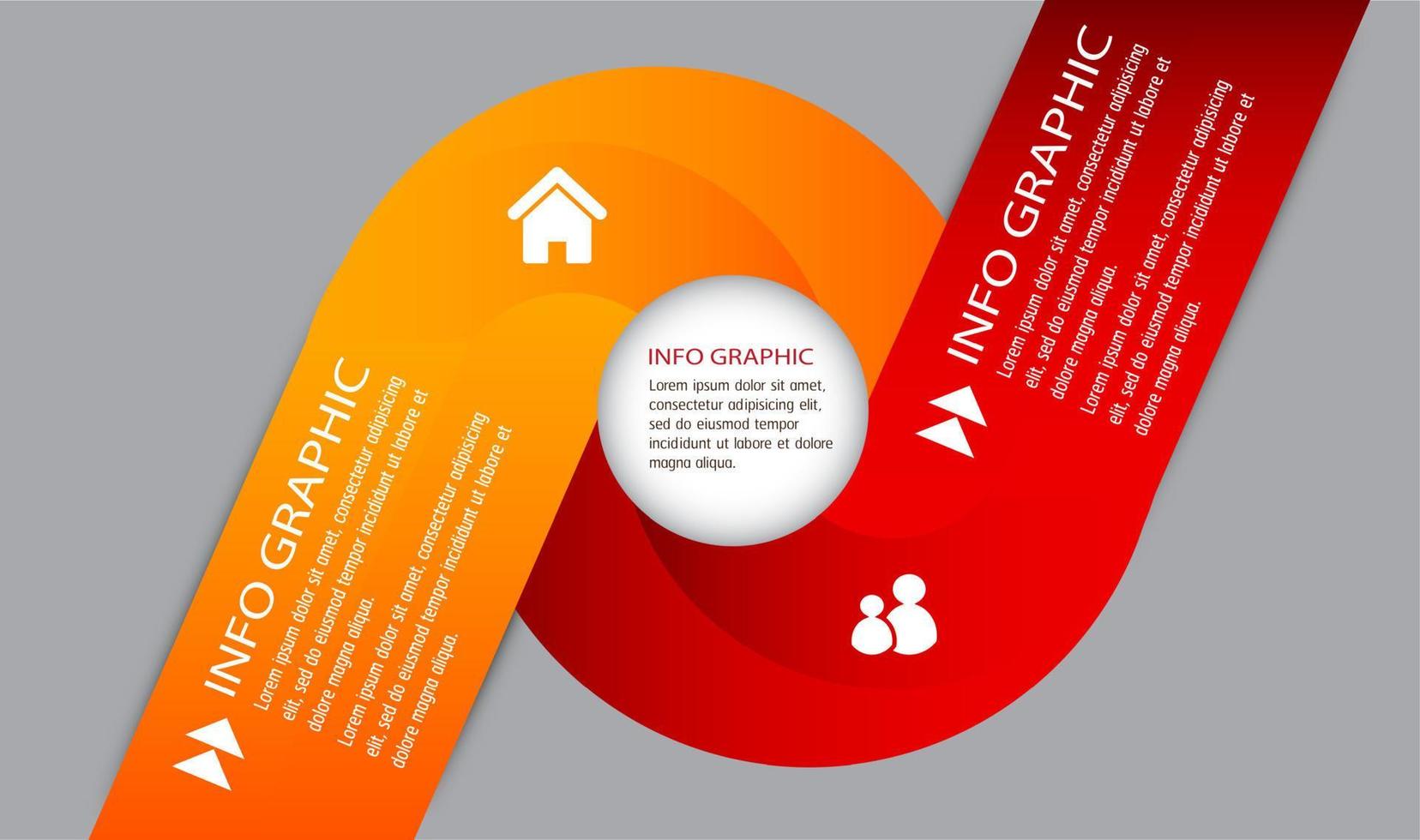 INFO GRAPHIC
Lorem ipsum dolor sit amet, consectetur adipisicing elit, sed do eiusmod tempor incididunt ut labore et dolore magna aliqua.
Lorem ipsum dolor sit amet, consectetur adipisicing elit, sed do eiusmod tempor incididunt ut labore et dolore magna aliqua.

INFO GRAPHIC
Lorem ipsum dolor sit amet, consectetur adipisicing elit, sed do eiusmod tempor incididunt ut labore et dolore magna aliqua.

INFO GRAPHIC
Lorem ipsum dolor sit amet, consectetur adipisicing elit, sed do eiusmod tempor incididunt ut labore et dolore magna aliqua.
Lorem ipsum dolor sit amet, consectetur adipisicing elit, sed do eiusmod tempor incididunt ut labore et dolore magna aliqua.