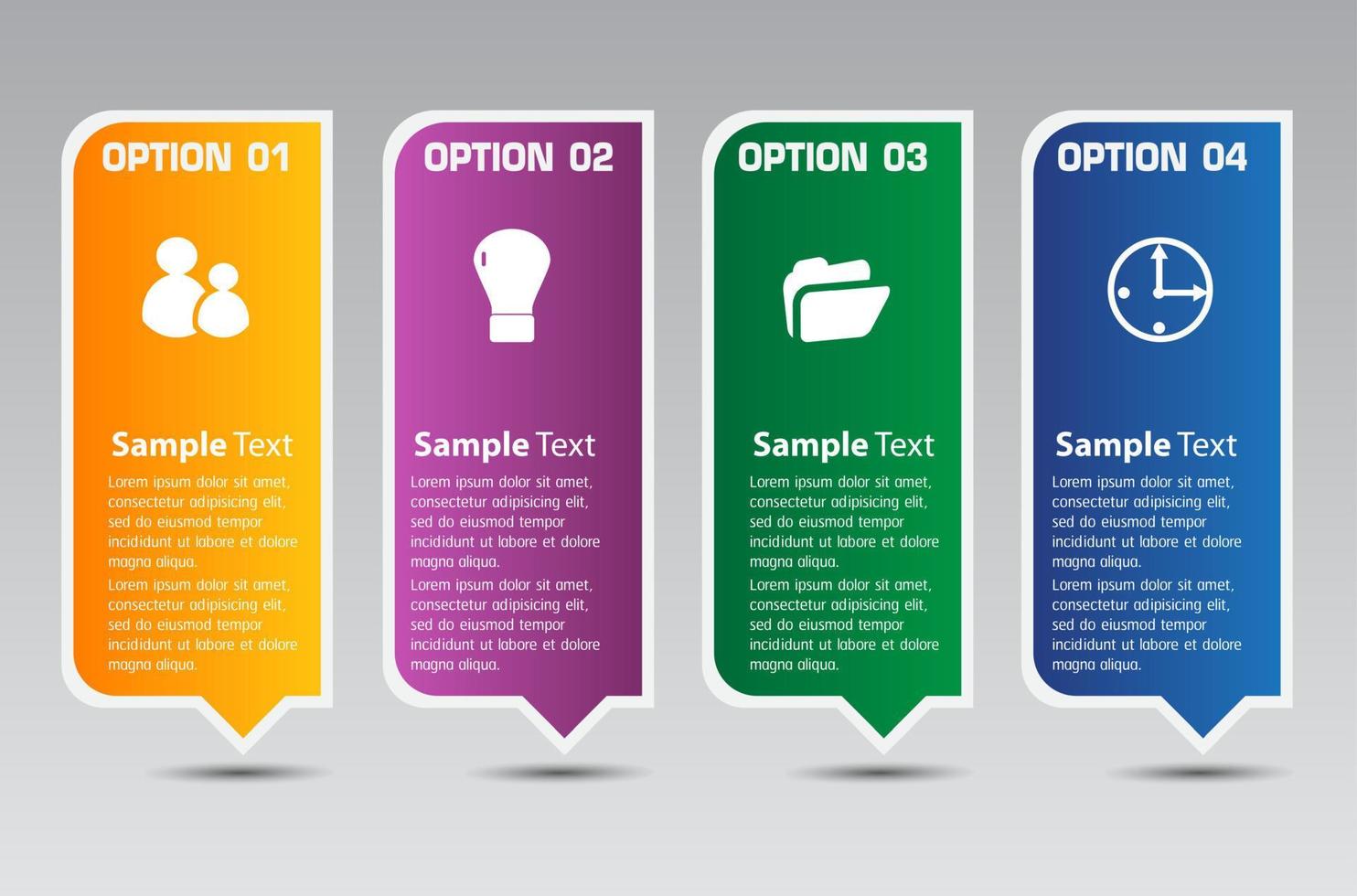 OPTION 01

Sample Text

Lorem ipsum dolor sit amet, consectetur adipisicing elit, sed do eiusmod tempor incididunt ut labore et dolore magna aliqua.

Lorem ipsum dolor sit amet, consectetur adipisicing elit, sed do eiusmod tempor incididunt ut labore et dolore magna aliqua.

OPTION 02

Sample Text

Lorem ipsum dolor sit amet, consectetur adipisicing elit, sed do eiusmod tempor incididunt ut labore et dolore magna aliqua.

Lorem ipsum dolor sit amet, consectetur adipisicing elit, sed do eiusmod tempor incididunt ut labore et dolore magna aliqua.

OPTION 03

Sample Text

Lorem ipsum dolor sit amet, consectetur adipisicing elit, sed do eiusmod tempor incididunt ut labore et dolore magna aliqua.

Lorem ipsum dolor sit amet, consectetur adipisicing elit, sed do eiusmod tempor incididunt ut labore et dolore magna aliqua.

OPTION 04

Sample Text

Lorem ipsum dolor sit amet, consectetur adipisicing elit, sed do eiusmod tempor incididunt ut labore et dolore magna aliqua.

Lorem ipsum dolor sit amet, consectetur adipisicing elit, sed do eiusmod tempor incididunt ut labore et dolore magna aliqua.