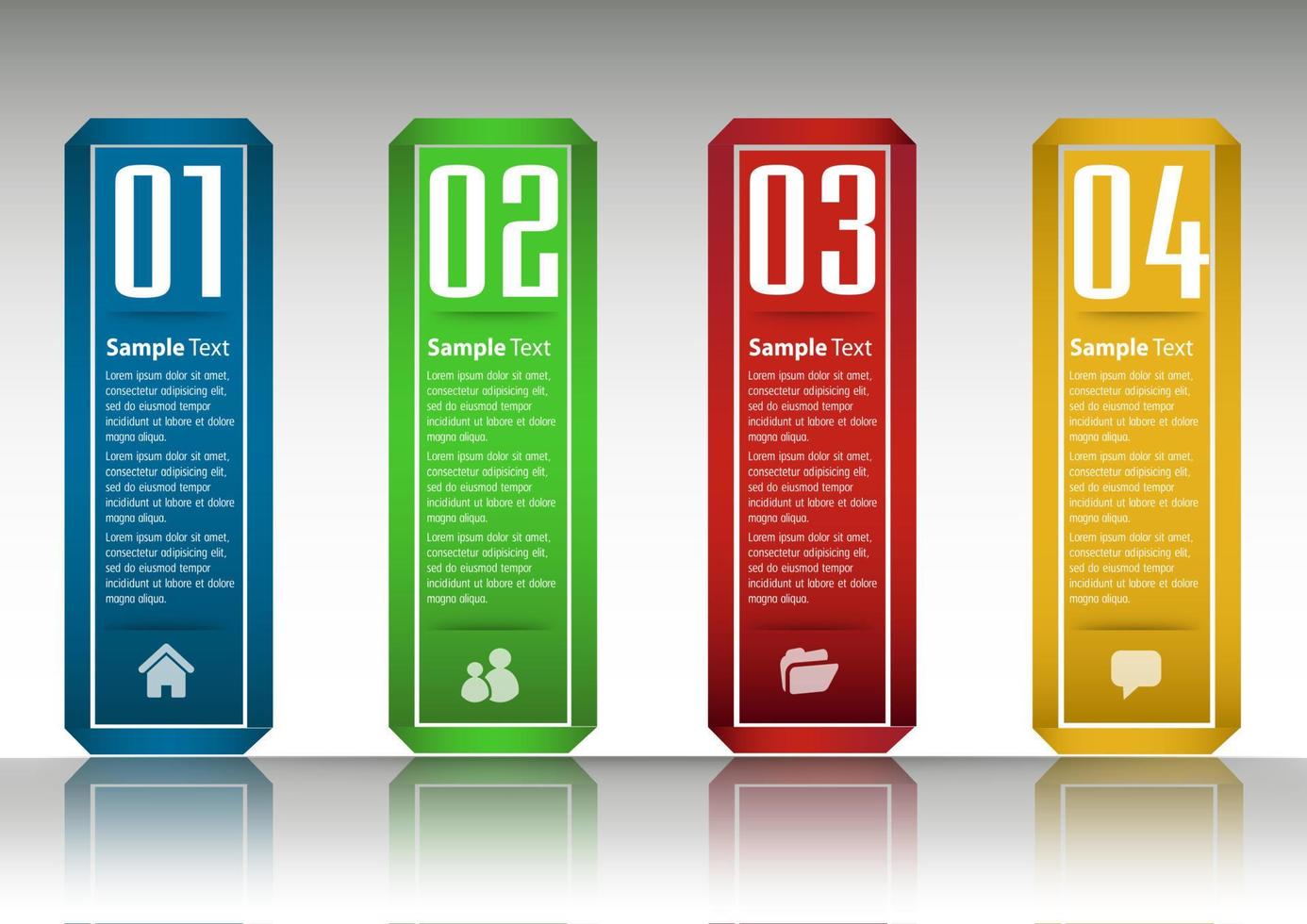 01

Sample Text

Lorem ipsum dolor sit amet, consectetur adipisicing elit, sed do eiusmod tempor incididunt ut labore et dolore magna aliqua.

Lorem ipsum dolor sit amet, consectetur adipisicing elit, sed do eiusmod tempor incididunt ut labore et dolore magna aliqua.

Lorem ipsum dolor sit amet, consectetur adipisicing elit, sed do eiusmod tempor incididunt ut labore et dolore magna aliqua.

02

Sample Text

Lorem ipsum dolor sit amet, consectetur adipisicing elit, sed do eiusmod tempor incididunt ut labore et dolore magna aliqua.

Lorem ipsum dolor sit amet, consectetur adipisicing elit, sed do eiusmod tempor incididunt ut labore et dolore magna aliqua.

Lorem ipsum dolor sit amet, consectetur adipisicing elit, sed do eiusmod tempor incididunt ut labore et dolore magna aliqua.

03

Sample Text

Lorem ipsum dolor sit amet, consectetur adipisicing elit, sed do eiusmod tempor incididunt ut labore et dolore magna aliqua.

Lorem ipsum dolor sit amet, consectetur adipisicing elit, sed do eiusmod tempor incididunt ut labore et dolore magna aliqua.

Lorem ipsum dolor sit amet, consectetur adipisicing elit, sed do eiusmod tempor incididunt ut labore et dolore magna aliqua.

04

Sample Text

Lorem ipsum dolor sit amet, consectetur adipisicing elit, sed do eiusmod tempor incididunt ut labore et dolore magna aliqua.

Lorem ipsum dolor sit amet, consectetur adipisicing elit, sed do eiusmod tempor incididunt ut labore et dolore magna aliqua.

Lorem ipsum dolor sit amet, consectetur adipisicing elit, sed do eiusmod tempor incididunt ut labore et dolore magna aliqua.