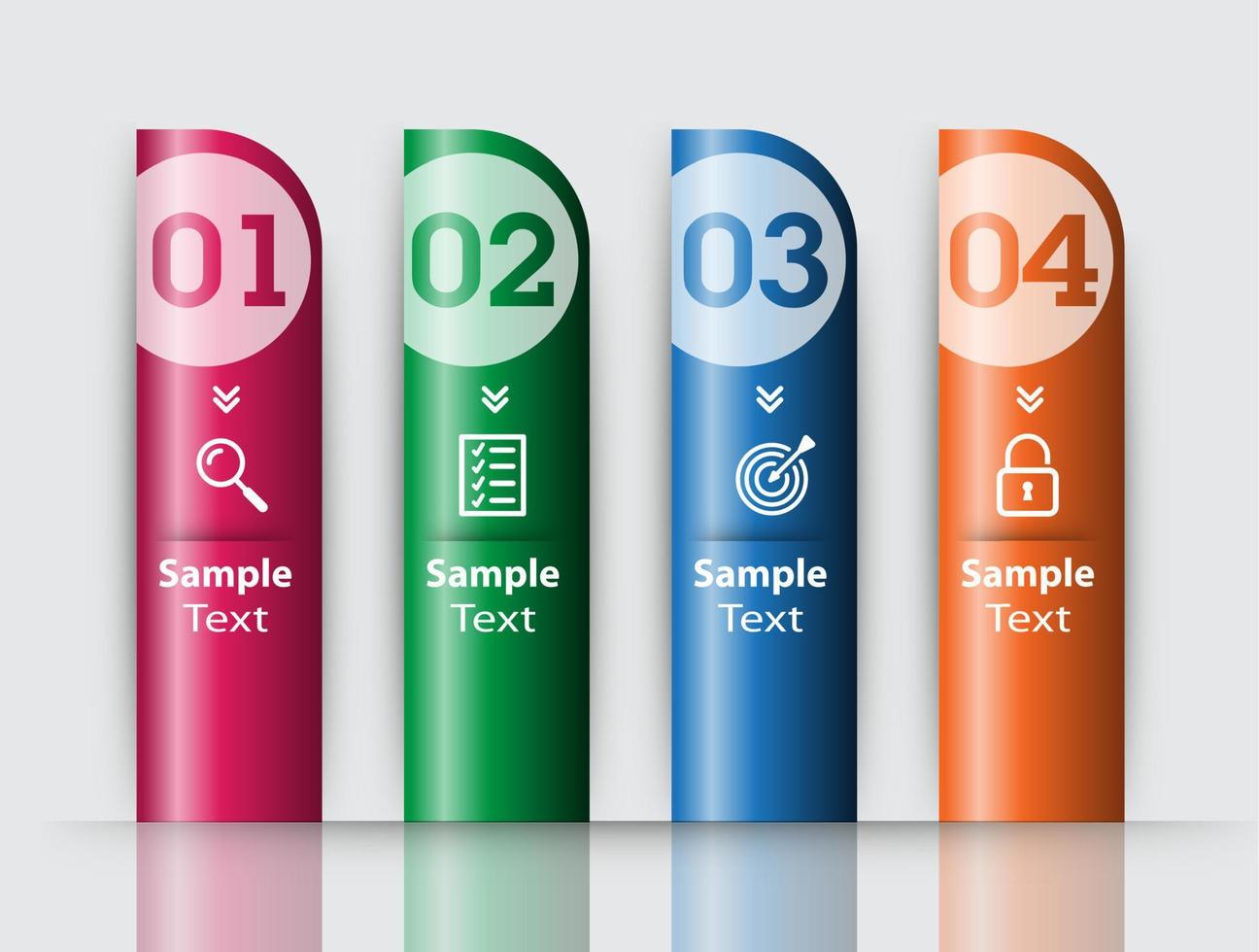 01

Sample
Text

02

Sample
Text

03

Sample
Text

04

Sample
Text