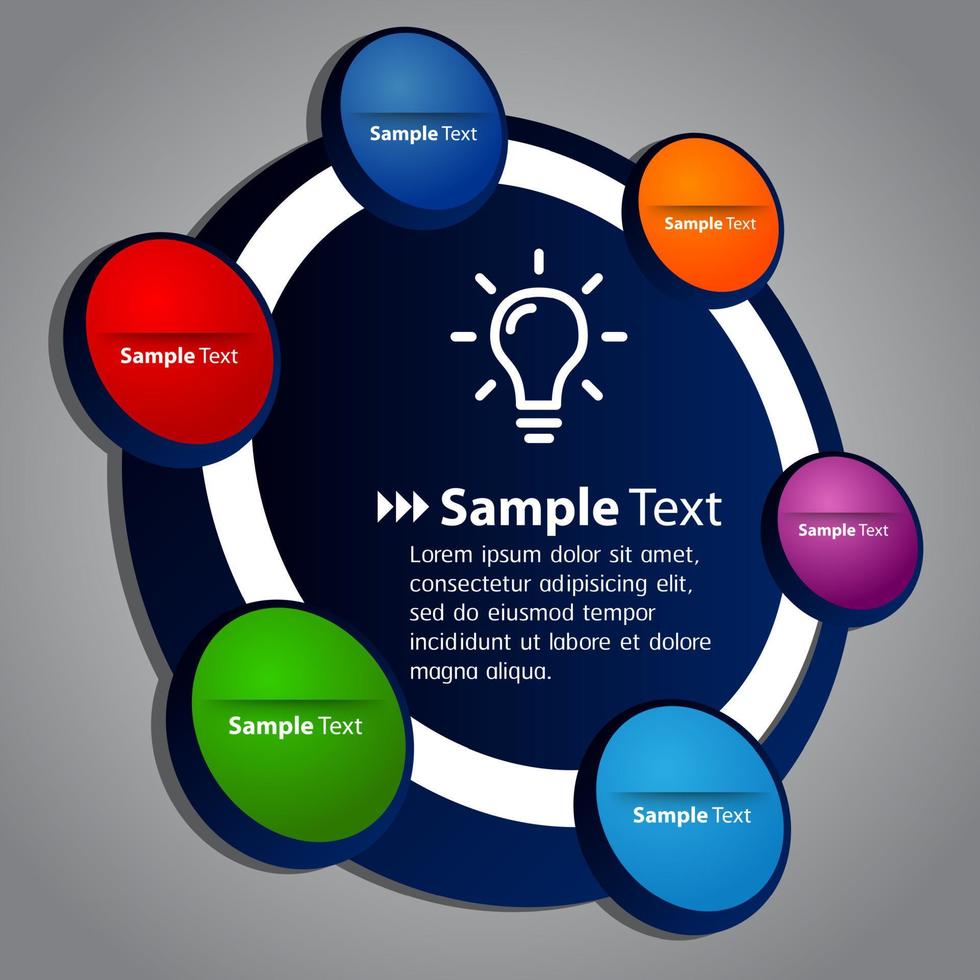 Sample Text

Sample Text

Sample Text

Sample Text

Lorem ipsum dolor sit amet, consectetur adipisicing elit, sed do eiusmod tempor incididunt ut labore et dolore magna aliqua.

Sample Text

Sample Text

Sample Text