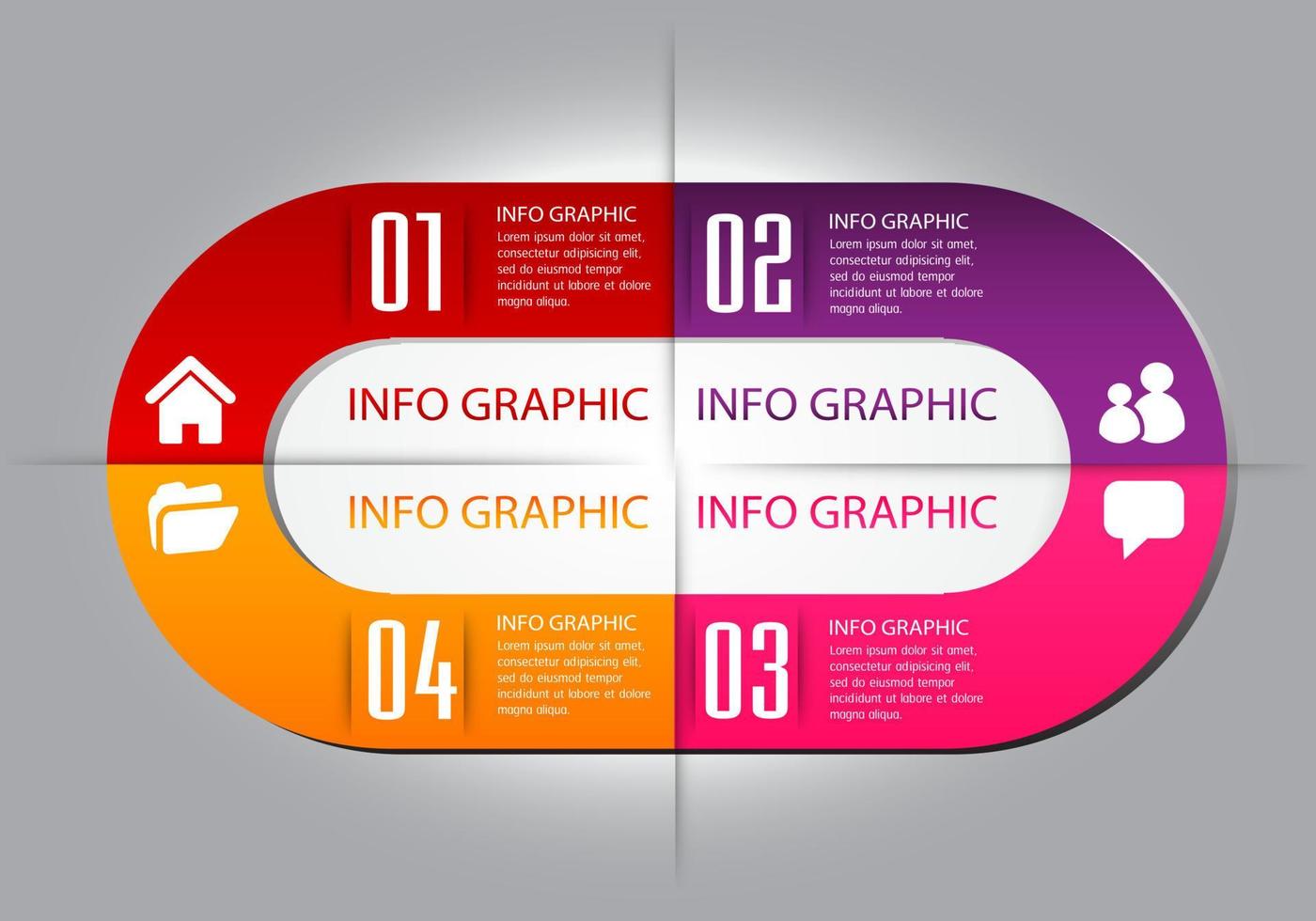 01

INFO GRAPHIC
Lorem ipsum dolor sit amet, consectetur adipisicing elit, sed do eiusmod tempor incididunt ut labore et dolore magna aliqua.

02

INFO GRAPHIC
Lorem ipsum dolor sit amet, consectetur adipisicing elit, sed do eiusmod tempor incididunt ut labore et dolore magna aliqua.

INFO GRAPHIC

INFO GRAPHIC

INFO GRAPHIC

INFO GRAPHIC

04

INFO GRAPHIC
Lorem ipsum dolor sit amet, consectetur adipisicing elit, sed do eiusmod tempor incididunt ut labore et dolore magna aliqua.

03

INFO GRAPHIC
Lorem ipsum dolor sit amet, consectetur adipisicing elit, sed do eiusmod tempor incididunt ut labore et dolore magna aliqua.