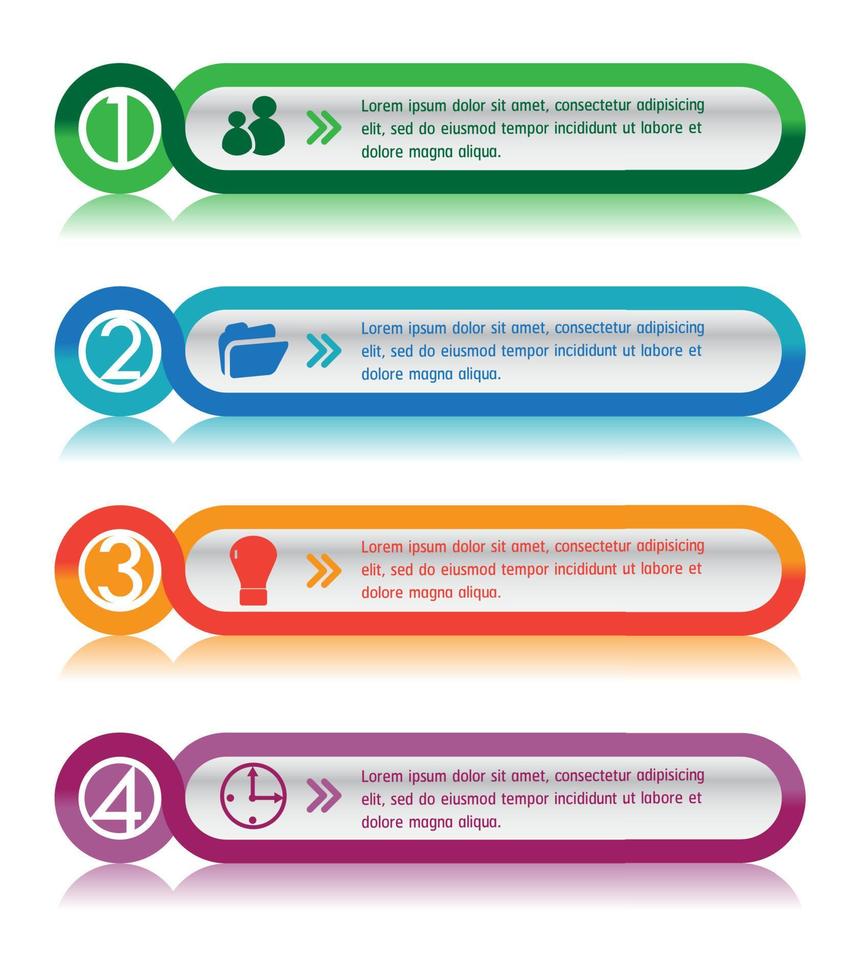 1

Lorem ipsum dolor sit amet, consectetur adipisicing elit, sed do eiusmod tempor incididunt ut labore et dolore magna aliqua.

2

Lorem ipsum dolor sit amet, consectetur adipisicing elit, sed do eiusmod tempor incididunt ut labore et dolore magna aliqua.

3

Lorem ipsum dolor sit amet, consectetur adipisicing elit, sed do eiusmod tempor incididunt ut labore et dolore magna aliqua.

4

Lorem ipsum dolor sit amet, consectetur adipisicing elit, sed do eiusmod tempor incididunt ut labore et dolore magna aliqua.