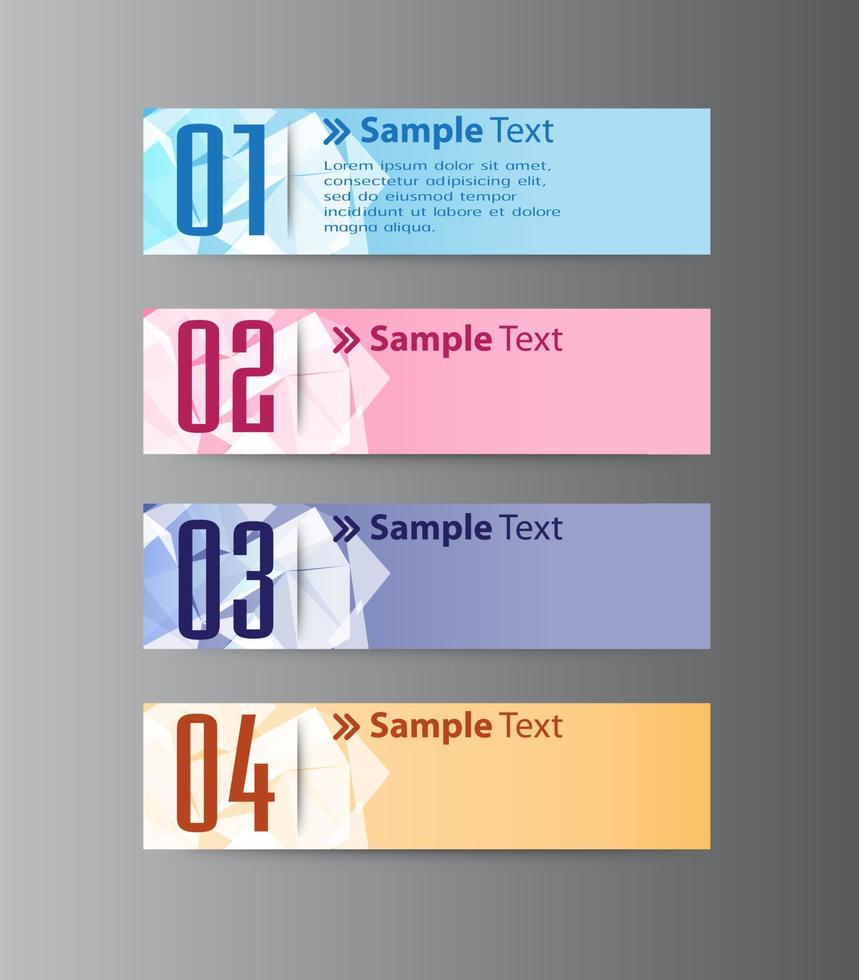 01

» Sample Text

Lorem ipsum dolor sit amet, consectetur adipisicing elit, sed do eiusmod tempor incididunt ut labore et dolore magna aliqua.

02

» Sample Text

03

» Sample Text

04

» Sample Text