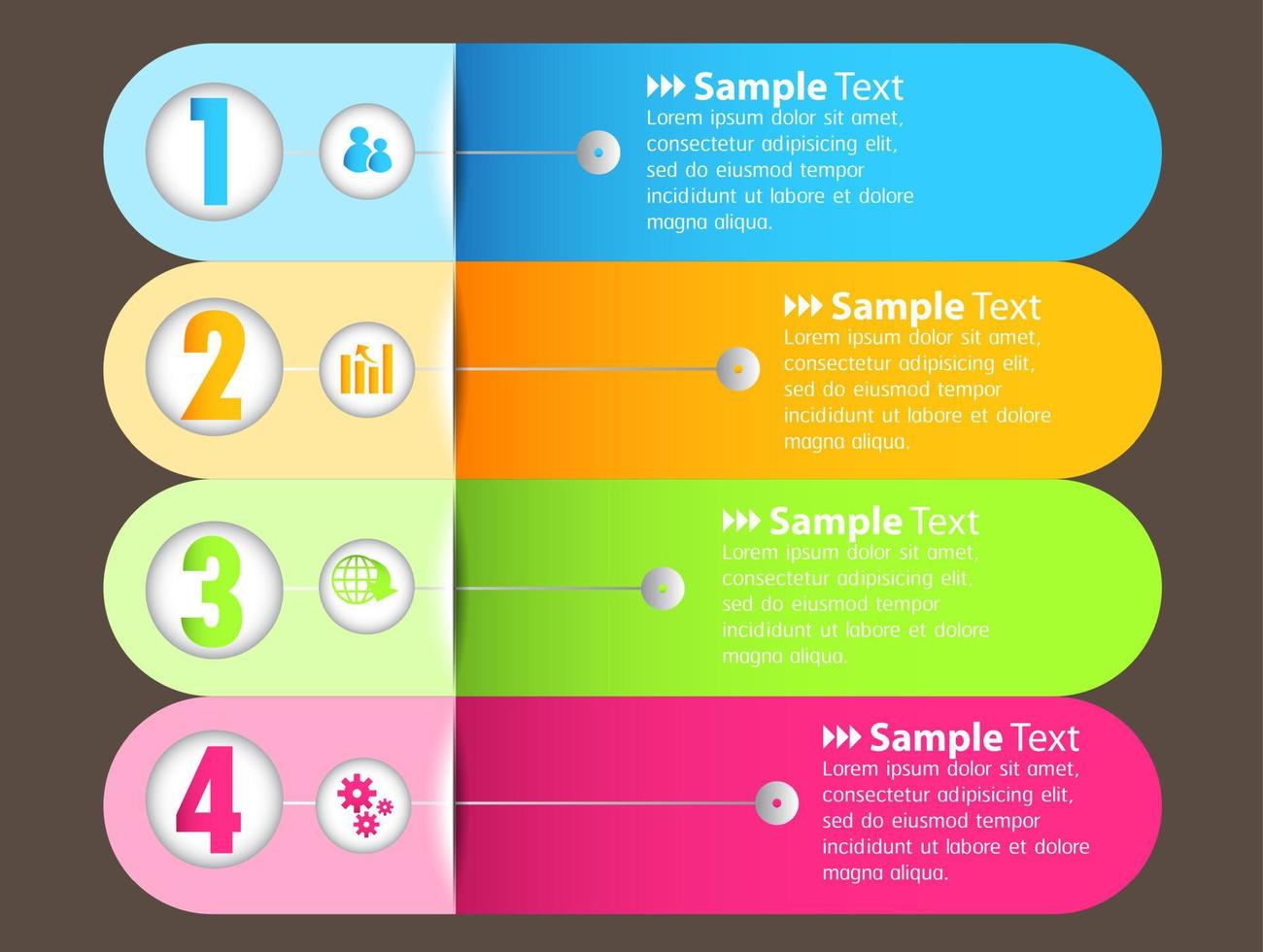 1

Sample Text
Lorem ipsum dolor sit amet, consectetur adipisicing elit, sed do eiusmod tempor incididunt ut labore et dolore magna aliqua.

2

Sample Text
Lorem ipsum dolor sit amet, consectetur adipisicing elit, sed do eiusmod tempor incididunt ut labore et dolore magna aliqua.

3

Sample Text
Lorem ipsum dolor sit amet, consectetur adipisicing elit, sed do eiusmod tempor incididunt ut labore et dolore magna aliqua.

4

Sample Text
Lorem ipsum dolor sit amet, consectetur adipisicing elit, sed do eiusmod tempor incididunt ut labore et dolore magna aliqua.