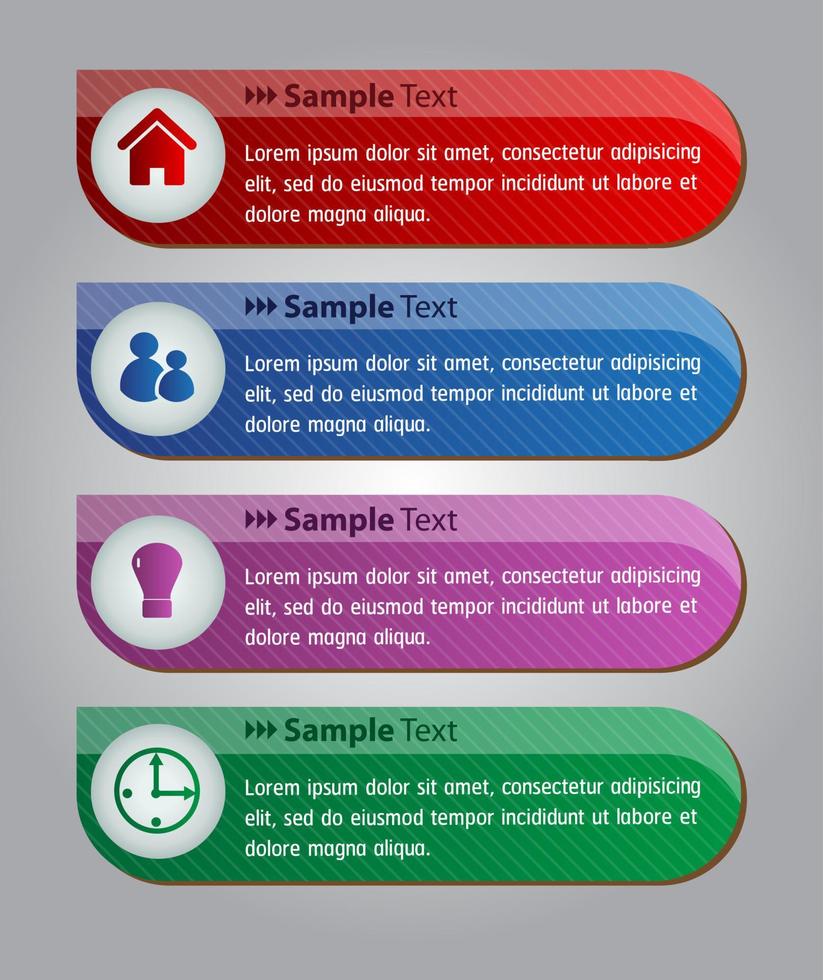 Sample Text

Lorem ipsum dolor sit amet, consectetur adipisicing elit, sed do eiusmod tempor incididunt ut labore et dolore magna aliqua.

Sample Text

Lorem ipsum dolor sit amet, consectetur adipisicing elit, sed do eiusmod tempor incididunt ut labore et dolore magna aliqua.

Sample Text

Lorem ipsum dolor sit amet, consectetur adipisicing elit, sed do eiusmod tempor incididunt ut labore et dolore magna aliqua.

Sample Text

Lorem ipsum dolor sit amet, consectetur adipisicing elit, sed do eiusmod tempor incididunt ut labore et dolore magna aliqua.