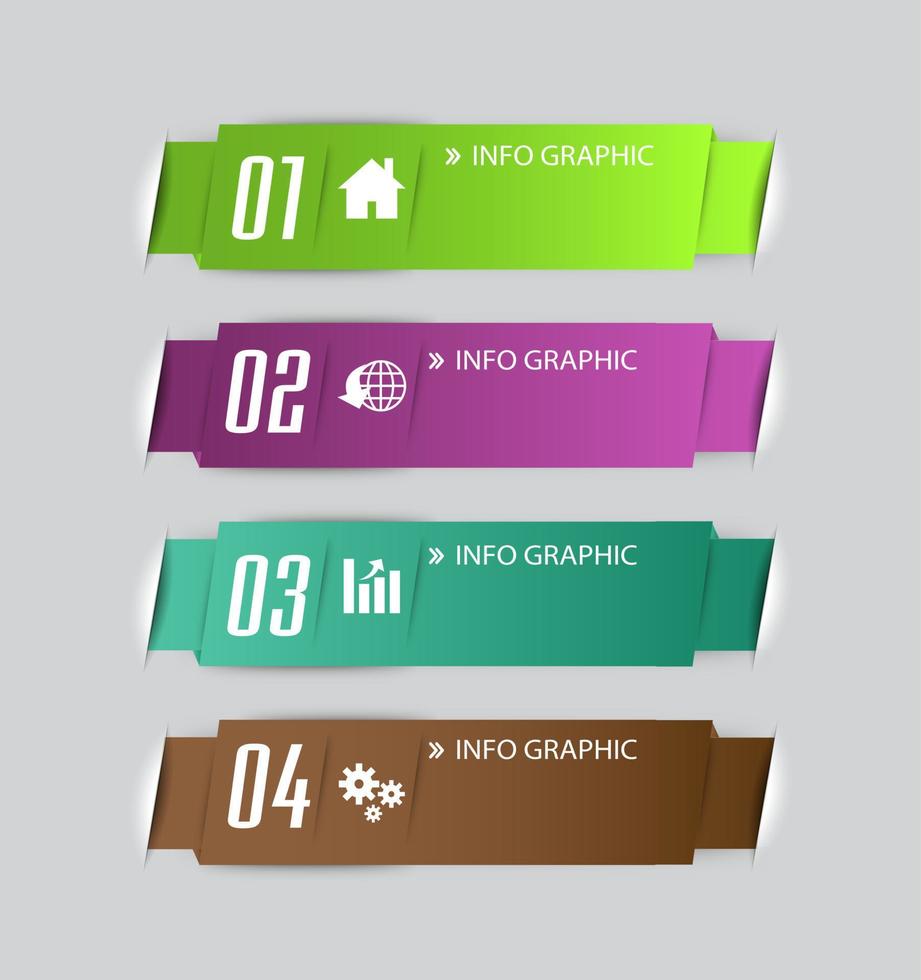 01 » INFO GRAPHIC

02 » INFO GRAPHIC

03 » INFO GRAPHIC

04 » INFO GRAPHIC