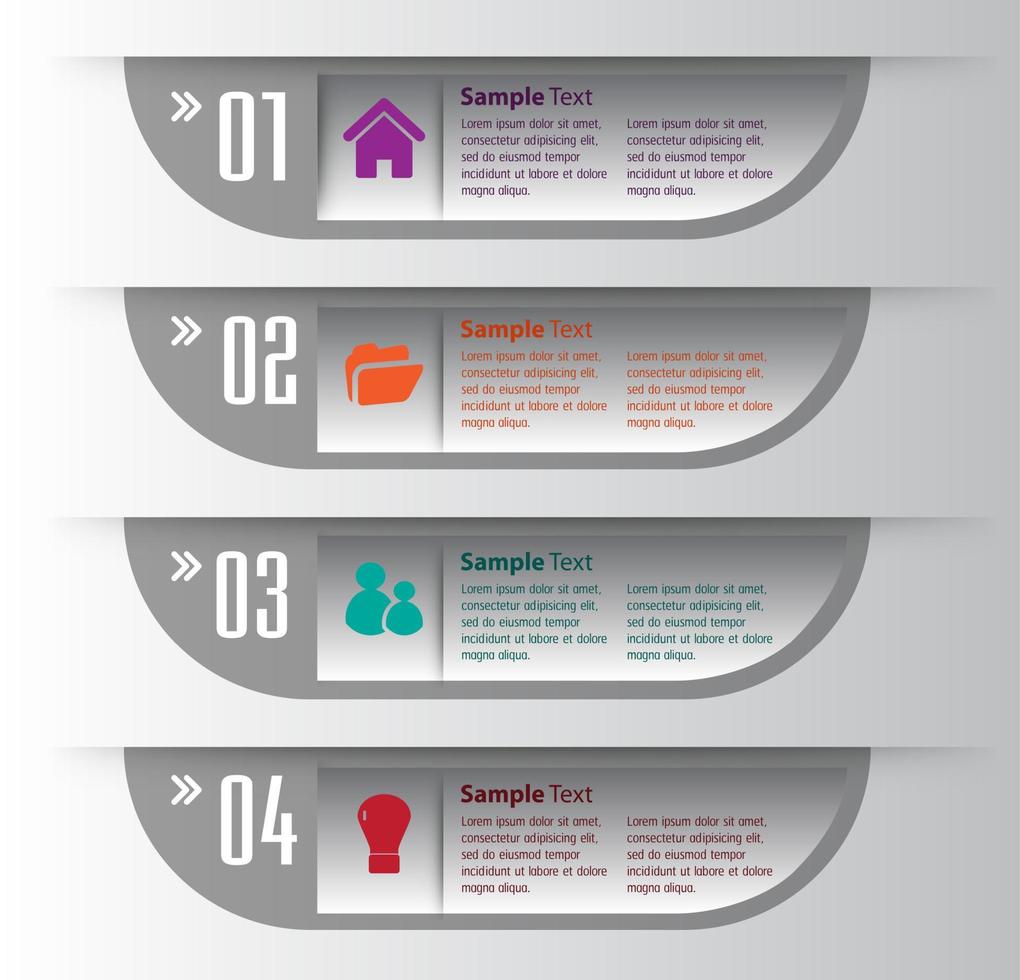 » 01

Sample Text

Lorem ipsum dolor sit amet, consectetur adipisicing elit, sed do eiusmod tempor incididunt ut labore et dolore magna aliqua.

Lorem ipsum dolor sit amet, consectetur adipisicing elit, sed do eiusmod tempor incididunt ut labore et dolore magna aliqua.

» 02

Sample Text

Lorem ipsum dolor sit amet, consectetur adipisicing elit, sed do eiusmod tempor incididunt ut labore et dolore magna aliqua.

Lorem ipsum dolor sit amet, consectetur adipisicing elit, sed do eiusmod tempor incididunt ut labore et dolore magna aliqua.

» 03

Sample Text

Lorem ipsum dolor sit amet, consectetur adipisicing elit, sed do eiusmod tempor incididunt ut labore et dolore magna aliqua.

Lorem ipsum dolor sit amet, consectetur adipisicing elit, sed do eiusmod tempor incididunt ut labore et dolore magna aliqua.

» 04

Sample Text

Lorem ipsum dolor sit amet, consectetur adipisicing elit, sed do eiusmod tempor incididunt ut labore et dolore magna aliqua.

Lorem ipsum dolor sit amet, consectetur adipisicing elit, sed do eiusmod tempor incididunt ut labore et dolore magna aliqua.