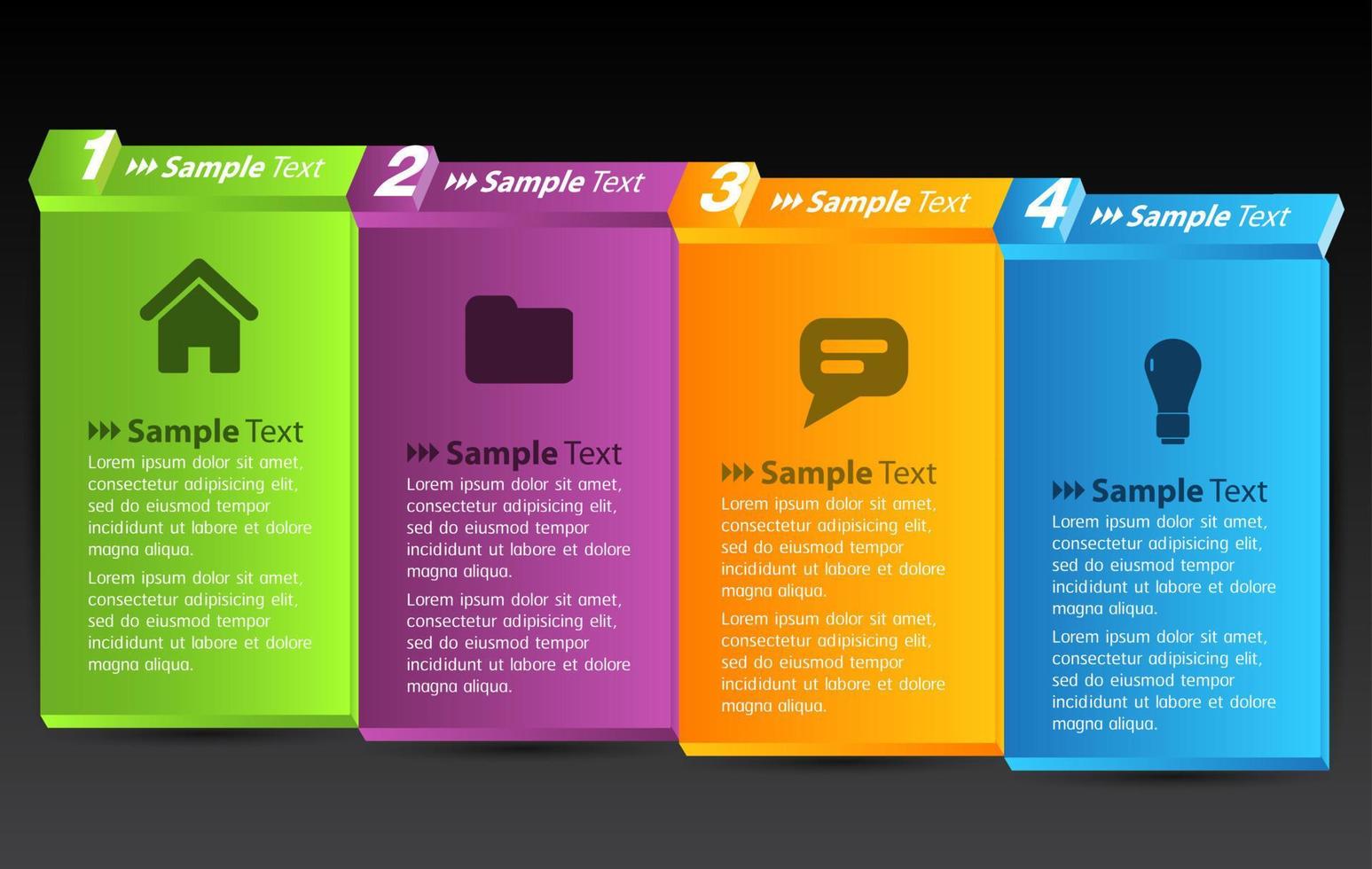 1 Sample Text

Sample Text
Lorem ipsum dolor sit amet, consectetur adipisicing elit, sed do eiusmod tempor incididunt ut labore et dolore magna aliqua.

Lorem ipsum dolor sit amet, consectetur adipisicing elit, sed do eiusmod tempor incididunt ut labore et dolore magna aliqua.

2 Sample Text

Sample Text
Lorem ipsum dolor sit amet, consectetur adipisicing elit, sed do eiusmod tempor incididunt ut labore et dolore magna aliqua.

Lorem ipsum dolor sit amet, consectetur adipisicing elit, sed do eiusmod tempor incididunt ut labore et dolore magna aliqua.

3 Sample Text

Sample Text
Lorem ipsum dolor sit amet, consectetur adipisicing elit, sed do eiusmod tempor incididunt ut labore et dolore magna aliqua.

Lorem ipsum dolor sit amet, consectetur adipisicing elit, sed do eiusmod tempor incididunt ut labore et dolore magna aliqua.

4 Sample Text

Sample Text
Lorem ipsum dolor sit amet, consectetur adipisicing elit, sed do eiusmod tempor incididunt ut labore et dolore magna aliqua.

Lorem ipsum dolor sit amet, consectetur adipisicing elit, sed do eiusmod tempor incididunt ut labore et dolore magna aliqua.