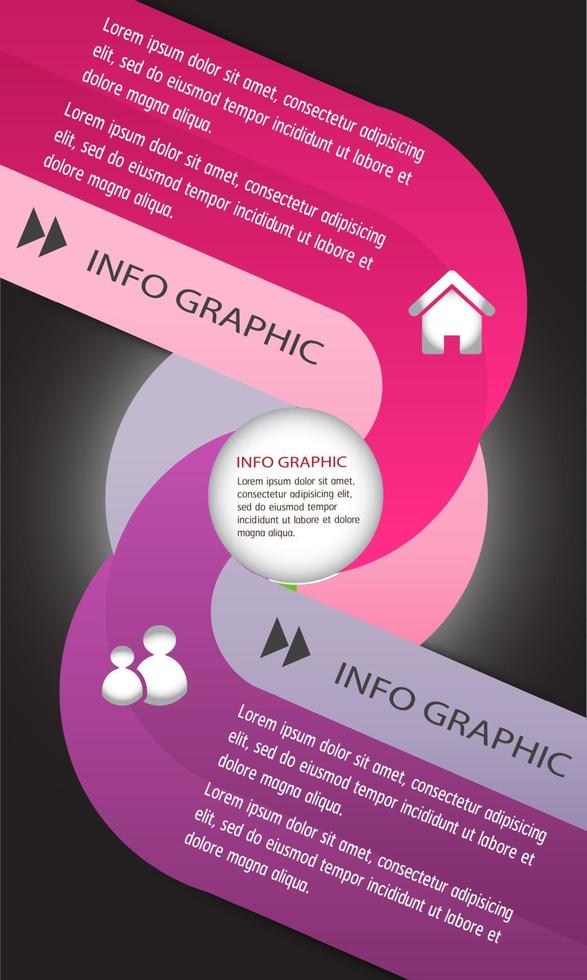 Lorem ipsum dolor sit amet, consectetur adipisicing elit, sed do eiusmod tempor incididunt ut labore et dolore magna aliqua.

Lorem ipsum dolor sit amet, consectetur adipisicing elit, sed do eiusmod tempor incididunt ut labore et dolore magna aliqua.

INFO GRAPHIC

INFO GRAPHIC

Lorem ipsum dolor sit amet, consectetur adipisicing elit, sed do eiusmod tempor incididunt ut labore et dolore magna aliqua.

INFO GRAPHIC

Lorem ipsum dolor sit amet, consectetur adipisicing elit, sed do eiusmod tempor incididunt ut labore et dolore magna aliqua.

Lorem ipsum dolor sit amet, consectetur adipisicing elit, sed do eiusmod tempor incididunt ut labore et dolore magna aliqua.