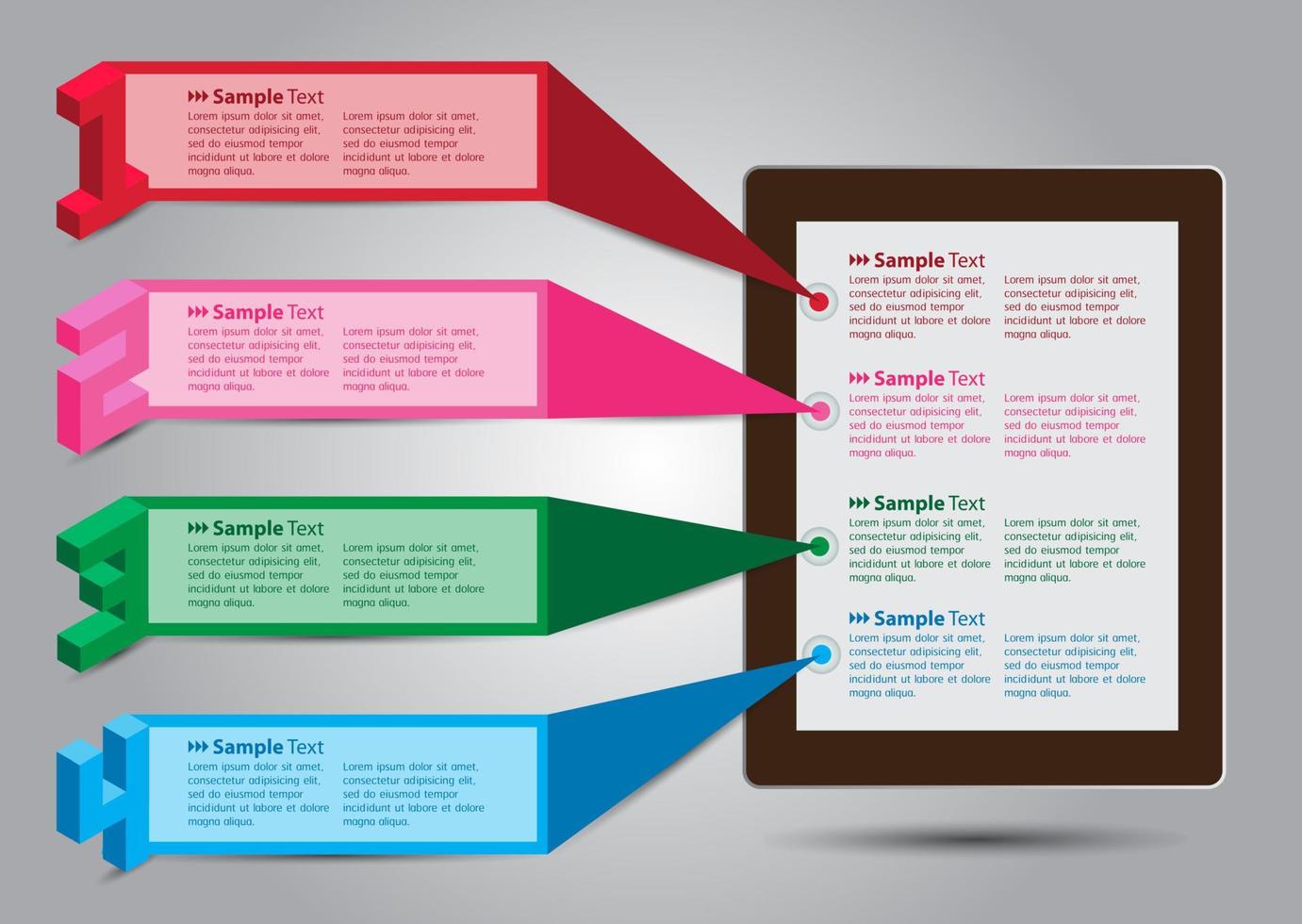 1

Sample Text

Lorem ipsum dolor sit amet, consectetur adipisicing elit, sed do eiusmod tempor incididunt ut labore et dolore magna aliqua.

Lorem ipsum dolor sit amet, consectetur adipisicing elit, sed do eiusmod tempor incididunt ut labore et dolore magna aliqua.

2

Sample Text

Lorem ipsum dolor sit amet, consectetur adipisicing elit, sed do eiusmod tempor incididunt ut labore et dolore magna aliqua.

Lorem ipsum dolor sit amet, consectetur adipisicing elit, sed do eiusmod tempor incididunt ut labore et dolore magna aliqua.

3

Sample Text

Lorem ipsum dolor sit amet, consectetur adipisicing elit, sed do eiusmod tempor incididunt ut labore et dolore magna aliqua.

Lorem ipsum dolor sit amet, consectetur adipisicing elit, sed do eiusmod tempor incididunt ut labore et dolore magna aliqua.

4

Sample Text

Lorem ipsum dolor sit amet, consectetur adipisicing elit, sed do eiusmod tempor incididunt ut labore et dolore magna aliqua.

Lorem ipsum dolor sit amet, consectetur adipisicing elit, sed do eiusmod tempor incididunt ut labore et dolore magna aliqua.

Sample Text

Lorem ipsum dolor sit amet, consectetur adipisicing elit, sed do eiusmod tempor incididunt ut labore et dolore magna aliqua.

Lorem ipsum dolor sit amet, consectetur adipisicing elit, sed do eiusmod tempor incididunt ut labore et dolore magna aliqua.

Sample Text

Lorem ipsum dolor sit amet, consectetur adipisicing elit, sed do eiusmod tempor incididunt ut labore et dolore magna aliqua.

Lorem ipsum dolor sit amet, consectetur adipisicing elit, sed do eiusmod tempor incididunt ut labore et dolore magna aliqua.

Sample Text

Lorem ipsum dolor sit amet, consectetur adipisicing elit, sed do eiusmod tempor incididunt ut labore et dolore magna aliqua.

Lorem ipsum dolor sit amet, consectetur adipisicing elit, sed do eiusmod tempor incididunt ut labore et dolore magna aliqua.

Sample Text

Lorem ipsum dolor sit amet, consectetur adipisicing elit, sed do eiusmod tempor incididunt ut labore et dolore magna aliqua.

Lorem ipsum dolor sit amet, consectetur adipisicing elit, sed do eiusmod tempor incididunt ut labore et dolore magna aliqua.