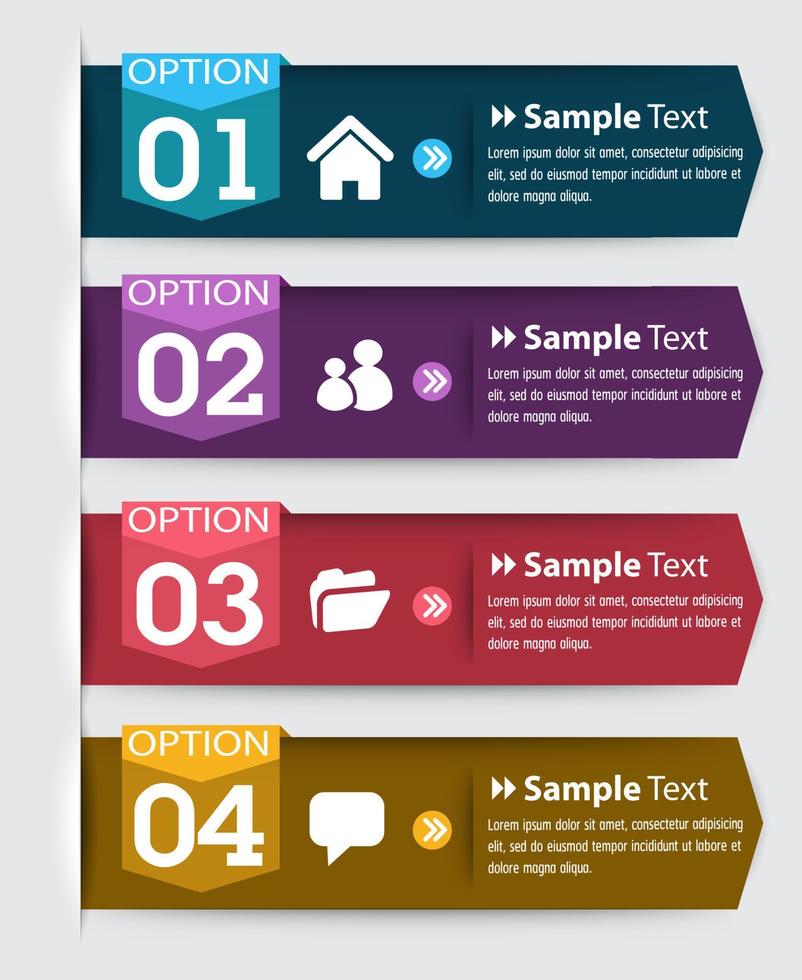 OPTION
01

Sample Text
Lorem ipsum dolor sit amet, consectetur adipisicing elit, sed do eiusmod tempor incididunt ut labore et dolore magna aliqua.

OPTION
02

Sample Text
Lorem ipsum dolor sit amet, consectetur adipisicing elit, sed do eiusmod tempor incididunt ut labore et dolore magna aliqua.

OPTION
03

Sample Text
Lorem ipsum dolor sit amet, consectetur adipisicing elit, sed do eiusmod tempor incididunt ut labore et dolore magna aliqua.

OPTION
04

Sample Text
Lorem ipsum dolor sit amet, consectetur adipisicing elit, sed do eiusmod tempor incididunt ut labore et dolore magna aliqua.