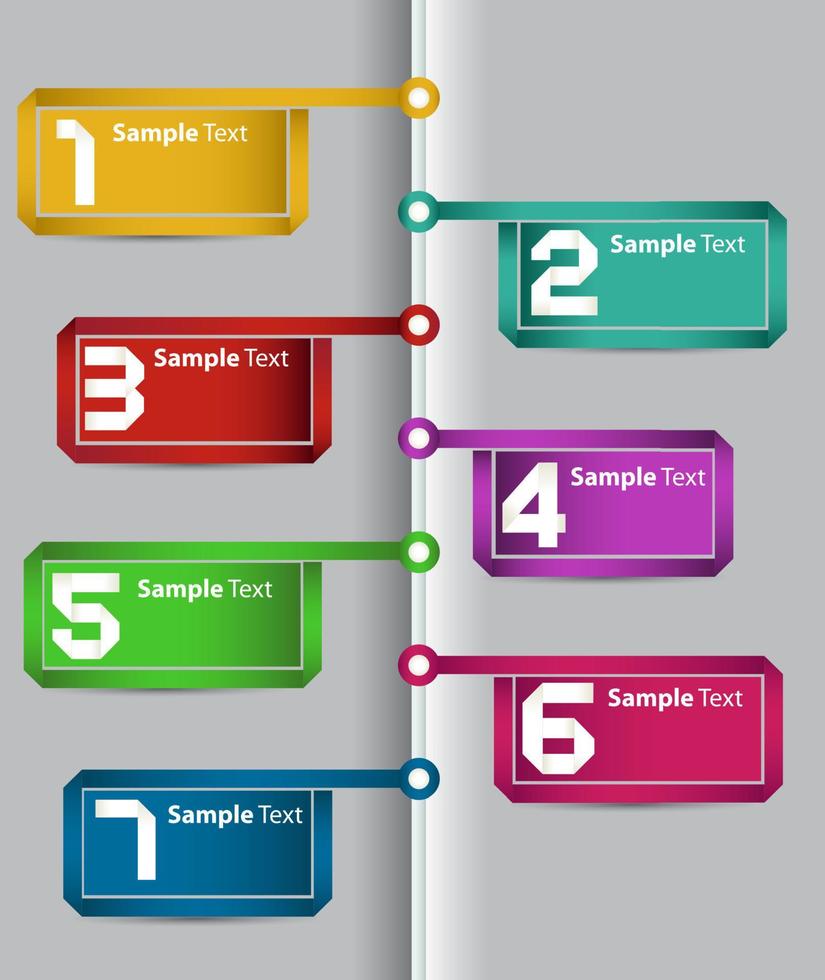 1 Sample Text

2 Sample Text

3 Sample Text

4 Sample Text

5 Sample Text

6 Sample Text

7 Sample Text