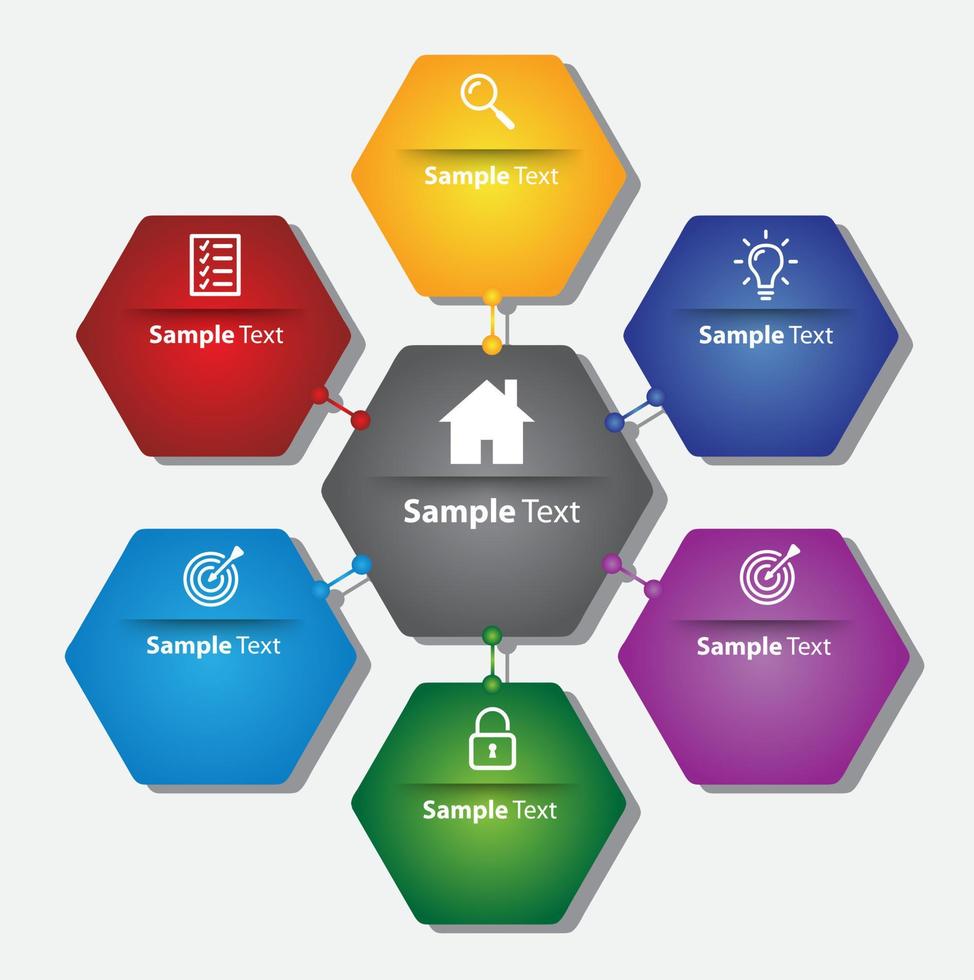 Sample Text

Sample Text

Sample Text

Sample Text

Sample Text

Sample Text

Sample Text