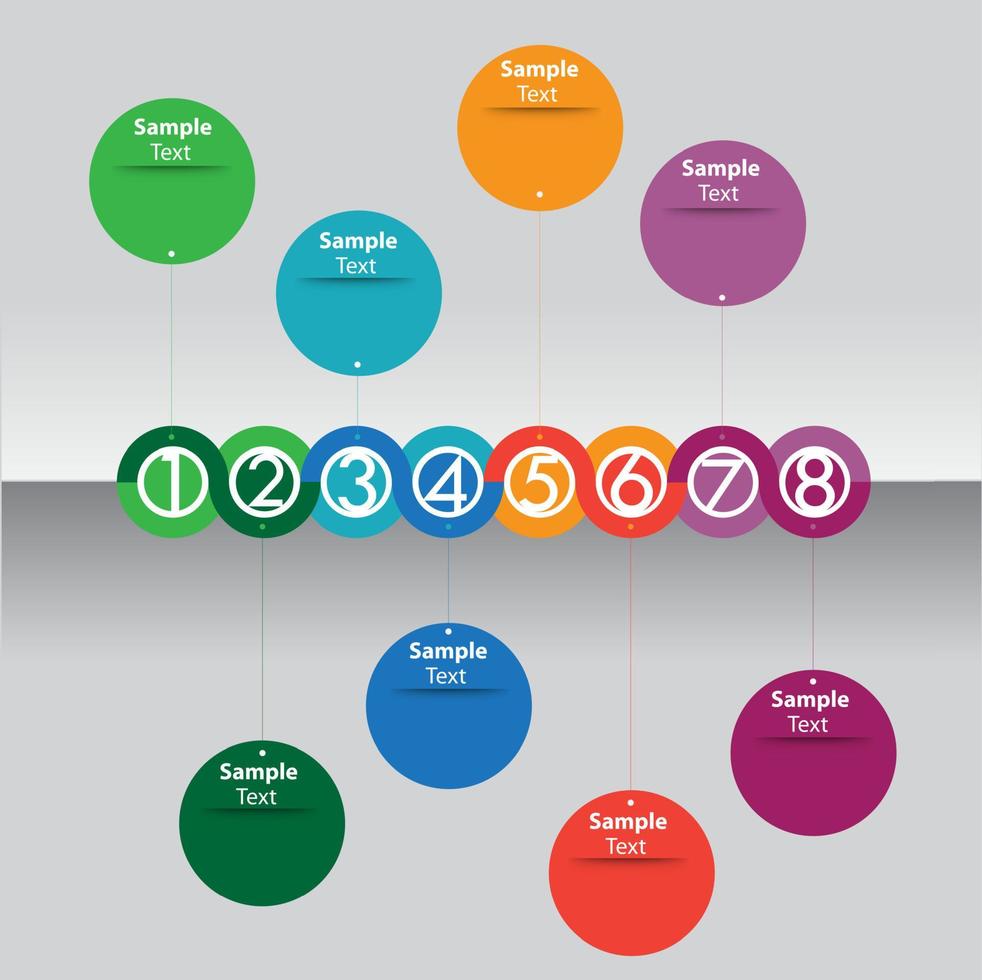 Sample Text

Sample Text

Sample Text

Sample Text

1 2 3 4 5 6 7 8

Sample Text

Sample Text

Sample Text

Sample Text